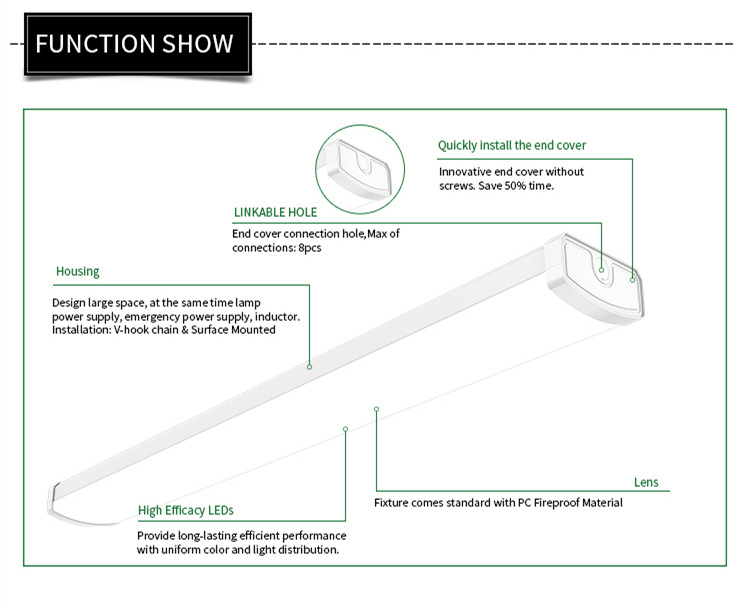 FUNCTION SHOW

Quickly install the end cover

Innovative end cover without screws. Save 50% time.

LINKABLE HOLE

End cover connection hole,Max of connections: 8pcs

Housing

Design large space, at the same time lamp power supply, emergency power supply, inductor. Installation: V-hook chain & Surface Mounted

Lens

Fixture comes standard with PC Fireproof Material

High Efficacy LEDs

Provide long-lasting efficient performance with uniform color and light distribution.