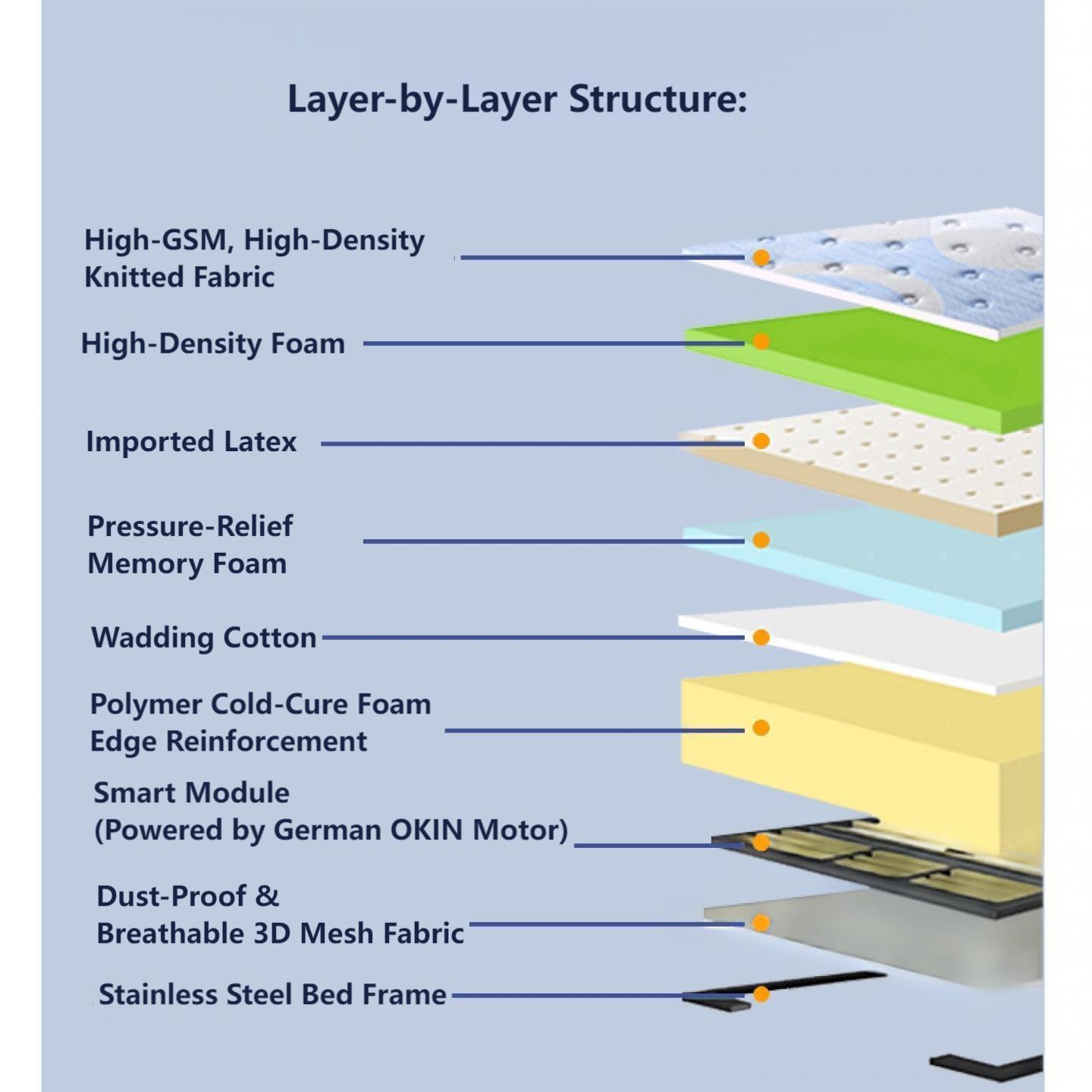 Layer-by-Layer Structure:

High-GSM, High-Density Knitted Fabric

High-Density Foam

Imported Latex

Pressure-Relief Memory Foam

Wadding Cotton

Polymer Cold-Cure Foam Edge Reinforcement

Smart Module (Powered by German OKIN Motor)

Dust-Proof & Breathable 3D Mesh Fabric

Stainless Steel Bed Frame