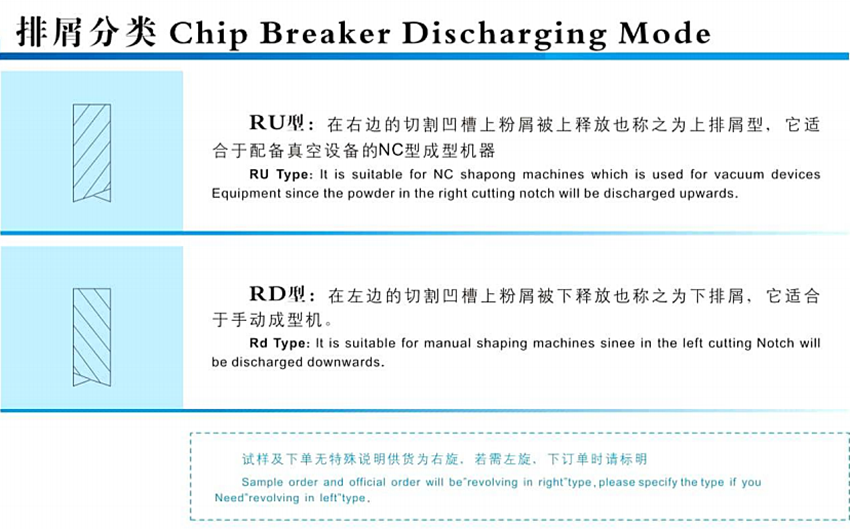 排屑分类 Chip Breaker Discharging Mode

RU型：在右边的切割凹槽上粉屑被上释放也称之为上排屑型，它适合于配备真空设备的NC型成型机器

RU Type: It is suitable for NC shapong machines which is used for vacuum devices Equipment since the powder in the right cutting notch will be discharged upwards.

RD型：在左边的切割凹槽上粉屑被下释放也称之为下排屑，它适合于手动成型机。

Rd Type: It is suitable for manual shaping machines sinee in the left cutting Notch will be discharged downwards.

试样及下单无特殊说明供货为右旋，若需左旋，下订单时请标明

Sample order and official order will be"revolving in right"type, please specify the type if you Need"revolving in left"type.