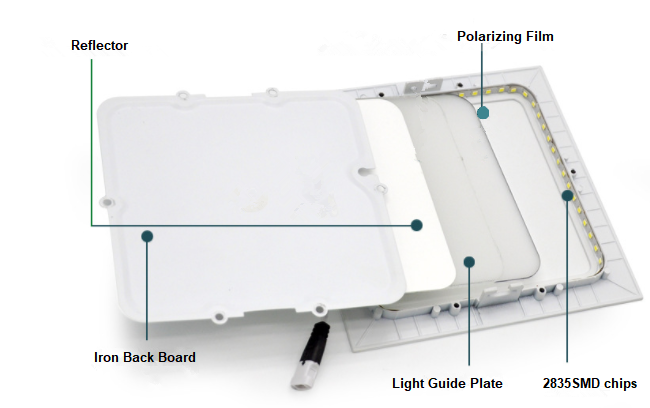 Reflector

Polarizing Film

Iron Back Board

Light Guide Plate

2835SMD chips