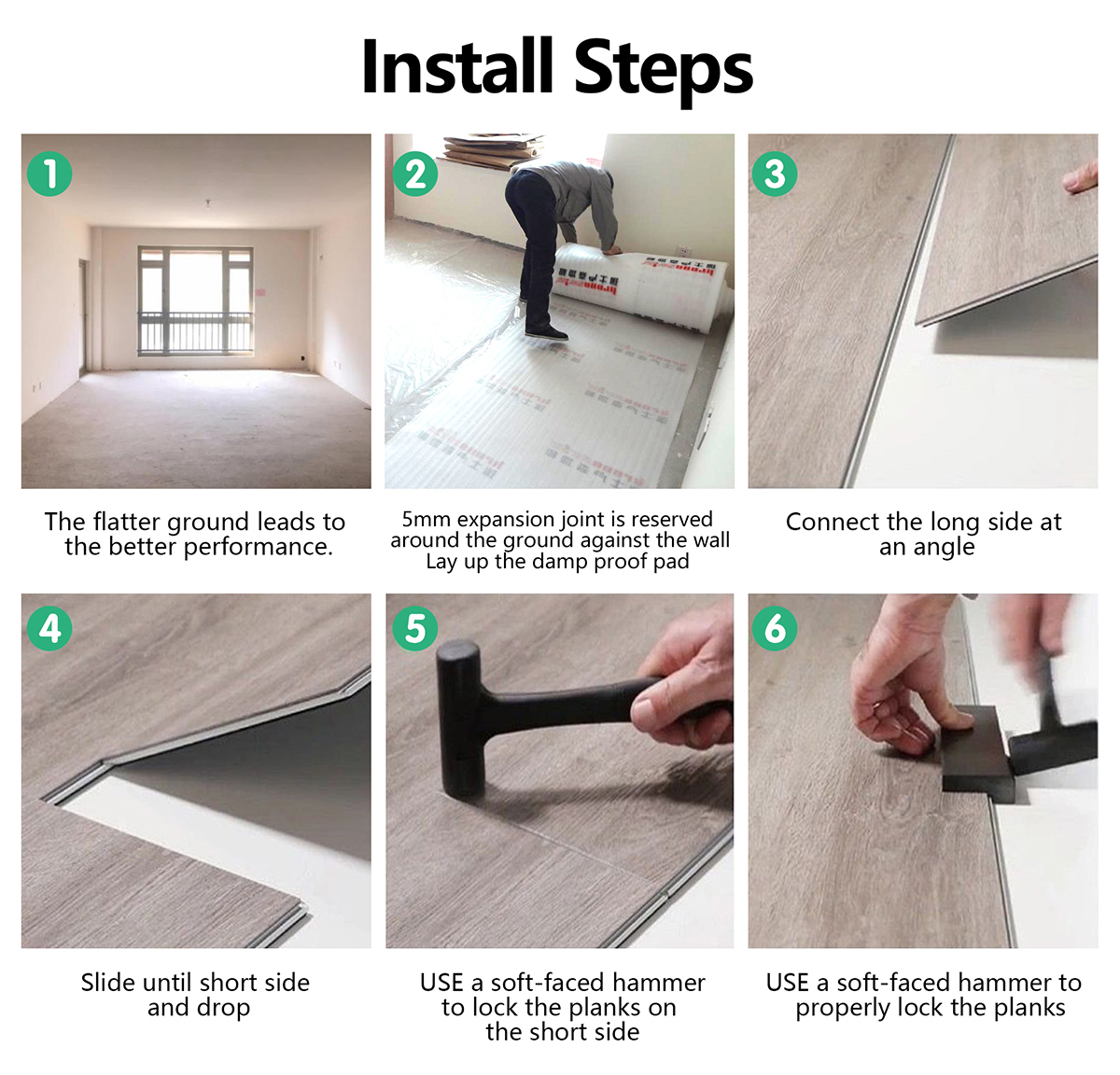 Install Steps

1

The flatter ground leads to the better performance.

2

5mm expansion joint is reserved around the ground against the wall Lay up the damp proof pad

3

Connect the long side at an angle

4

Slide until short side and drop

5

USE a soft-faced hammer to lock the planks on the short side

6

USE a soft-faced hammer to properly lock the planks