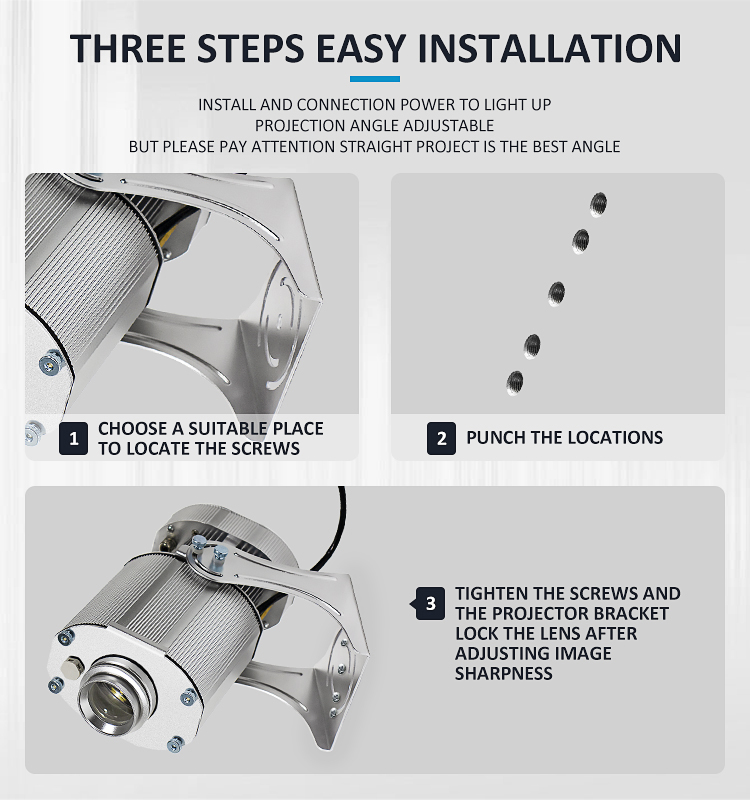 THREE STEPS EASY INSTALLATION

INSTALL AND CONNECTION POWER TO LIGHT UP
PROJECTION ANGLE ADJUSTABLE
BUT PLEASE PAY ATTENTION STRAIGHT PROJECT IS THE BEST ANGLE

1 CHOOSE A SUITABLE PLACE TO LOCATE THE SCREWS

2 PUNCH THE LOCATIONS

3 TIGHTEN THE SCREWS AND THE PROJECTOR BRACKET LOCK THE LENS AFTER ADJUSTING IMAGE SHARPNESS