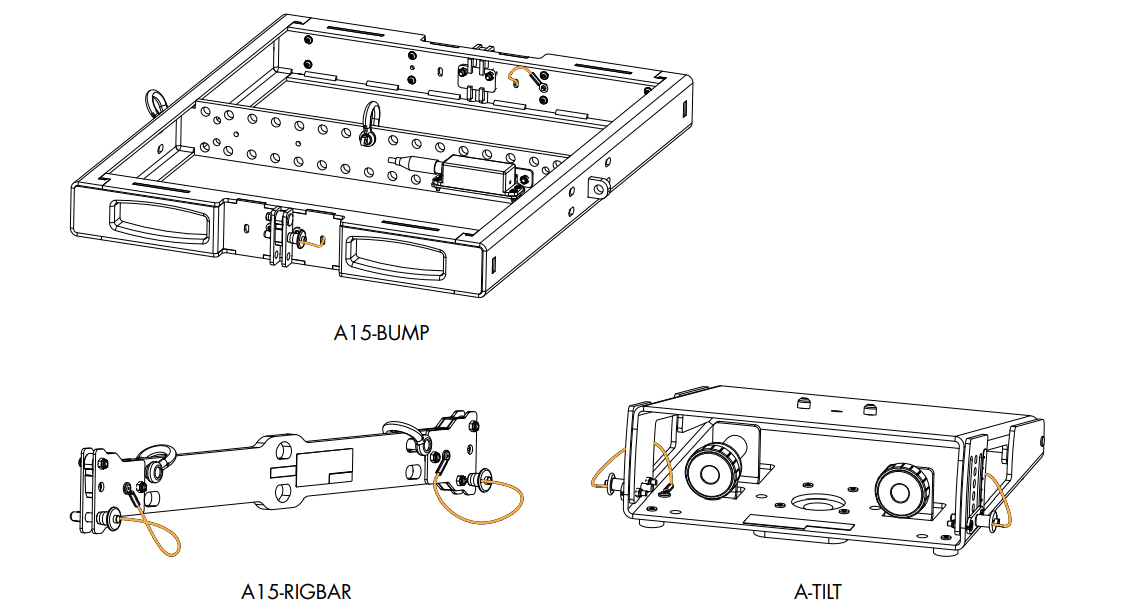 A15-BUMP

A15-RIGBAR

A-TILT