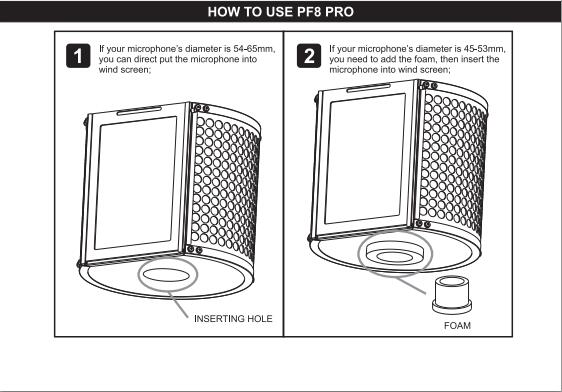 HOW TO USE PF8 PRO

1 If your microphone's diameter is 54-65mm, you can direct put the microphone into wind screen;

INSERTING HOLE

2 If your microphone's diameter is 45-53mm, you need to add the foam, then insert the microphone into wind screen;

FOAM