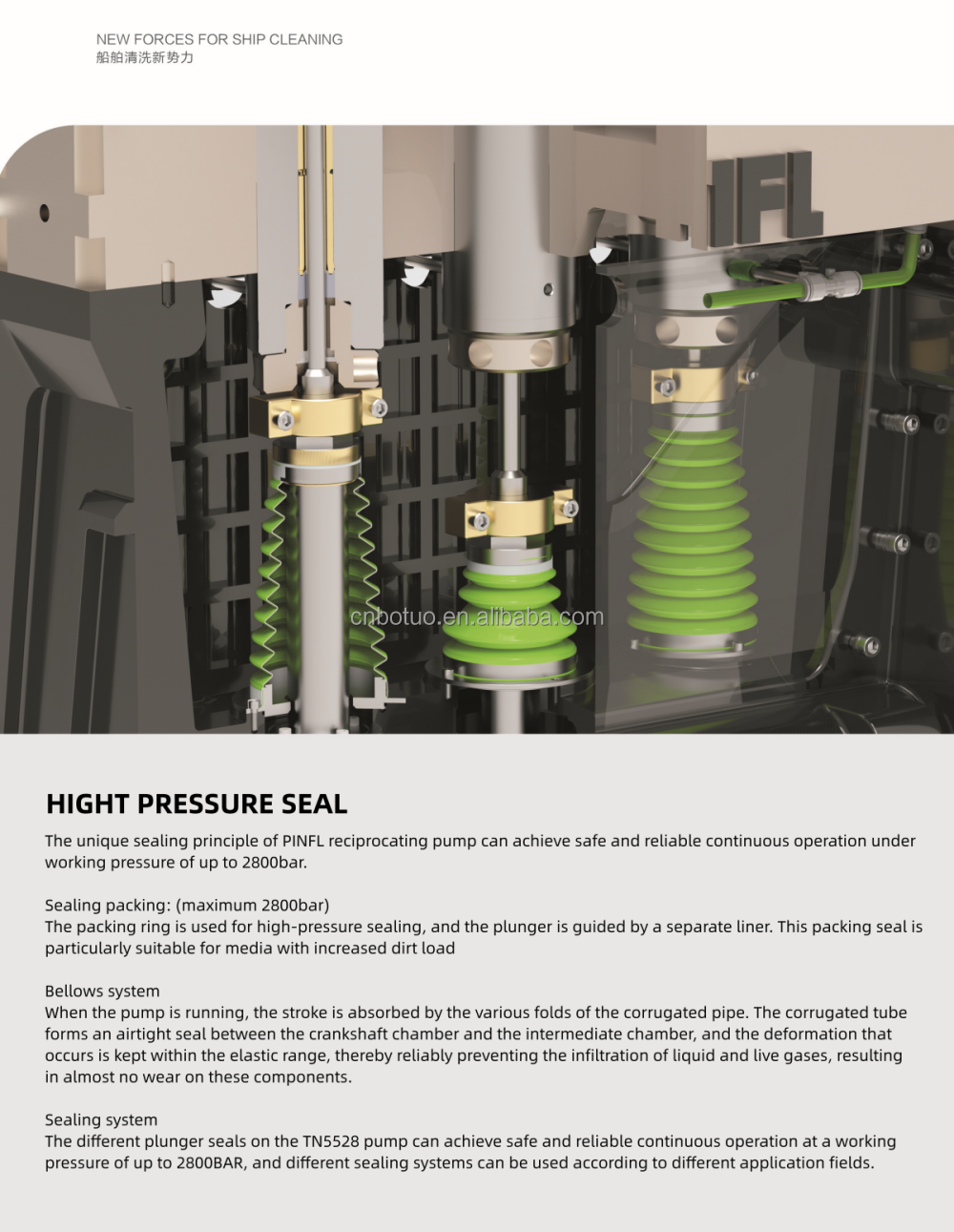 NEW FORCES FOR SHIP CLEANING
船舶清洗新势力

IFL

cnbotuo.en.alibaba.com

HIGHT PRESSURE SEAL

The unique sealing principle of PINFL reciprocating pump can achieve safe and reliable continuous operation under working pressure of up to 2800bar.

Sealing packing: (maximum 2800bar)
The packing ring is used for high-pressure sealing, and the plunger is guided by a separate liner. This packing seal is particularly suitable for media with increased dirt load

Bellows system
When the pump is running, the stroke is absorbed by the various folds of the corrugated pipe. The corrugated tube forms an airtight seal between the crankshaft chamber and the intermediate chamber, and the deformation that occurs is kept within the elastic range, thereby reliably preventing the infiltration of liquid and live gases, resulting in almost no wear on these components.

Sealing system
The different plunger seals on the TN5528 pump can achieve safe and reliable continuous operation at a working pressure of up to 2800BAR, and different sealing systems can be used according to different application fields.