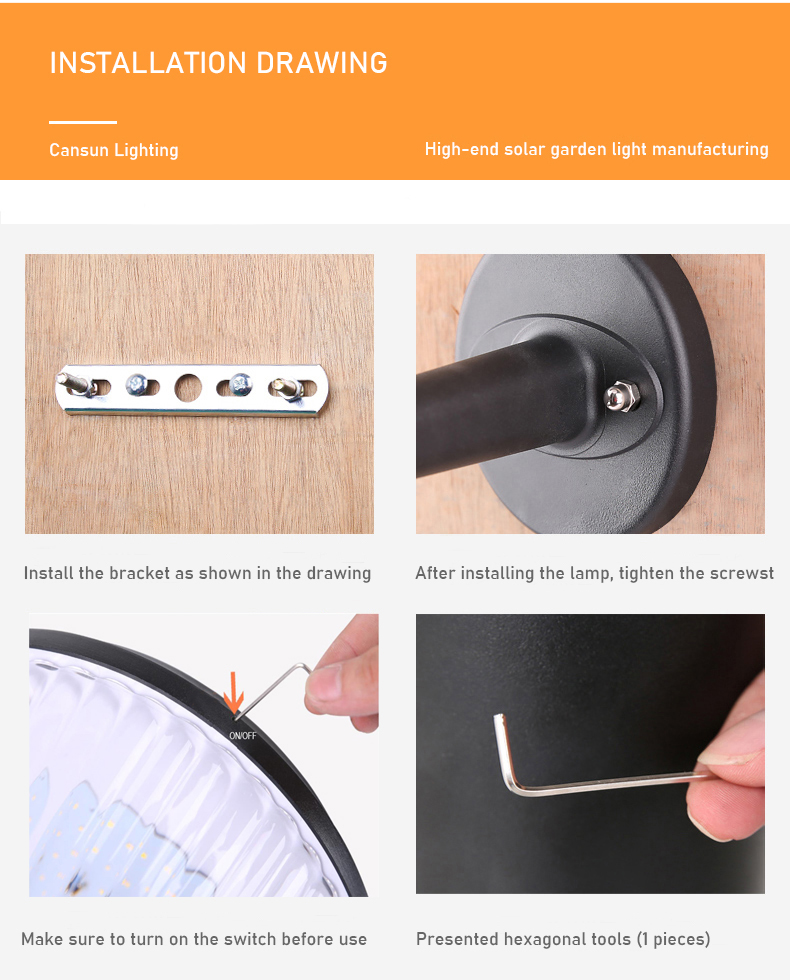 INSTALLATION DRAWING

Cansun Lighting

High-end solar garden light manufacturing

Install the bracket as shown in the drawing

After installing the lamp, tighten the screwst

ON/OFF

Make sure to turn on the switch before use

Presented hexagonal tools (1 pieces)