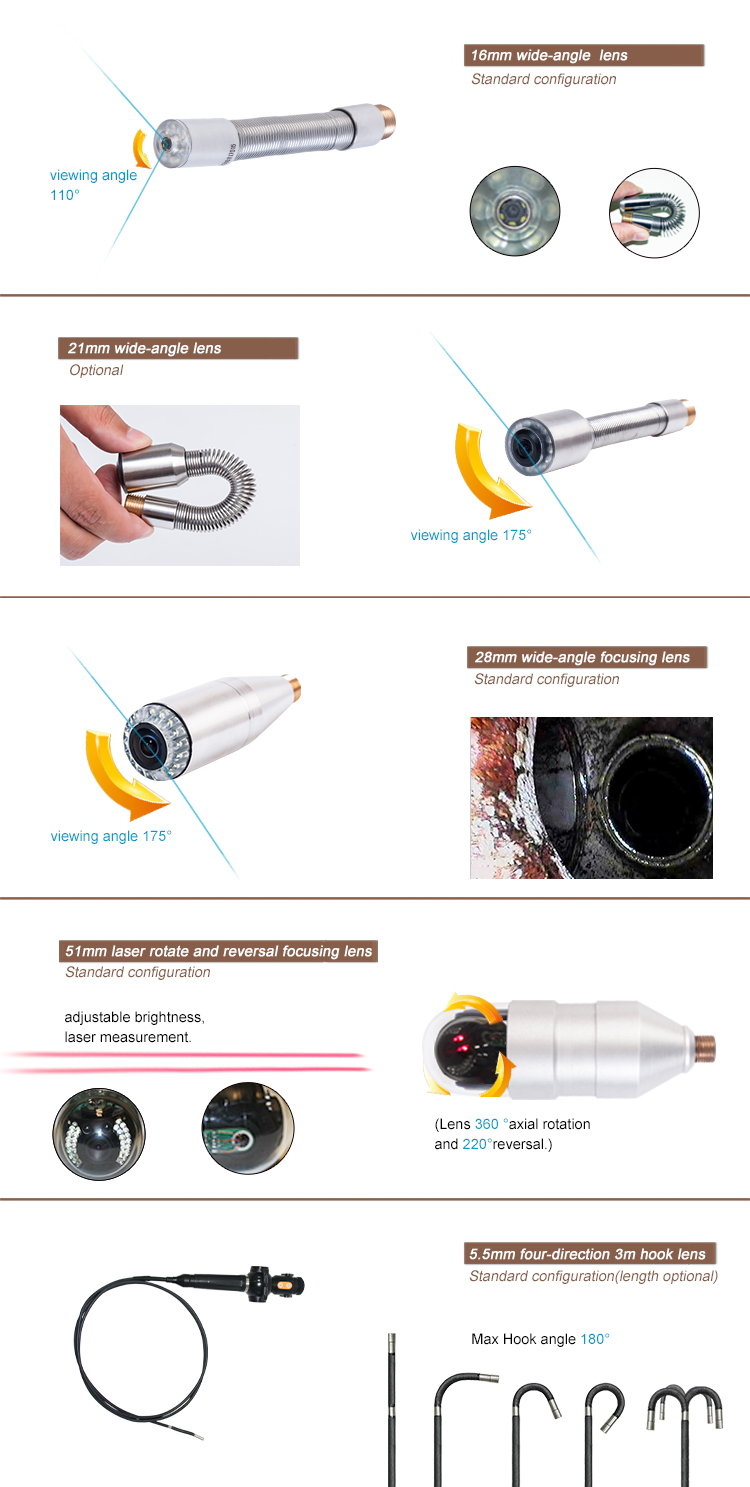 16mm wide-angle lens
Standard configuration

viewing angle 110°

21mm wide-angle lens
Optional

viewing angle 175°

28mm wide-angle focusing lens
Standard configuration

viewing angle 175°

51mm laser rotate and reversal focusing lens
Standard configuration

adjustable brightness, laser measurement.

(Lens 360 °axial rotation and 220°reversal.)

5.5mm four-direction 3m hook lens
Standard configuration(length optional)

Max Hook angle 180°