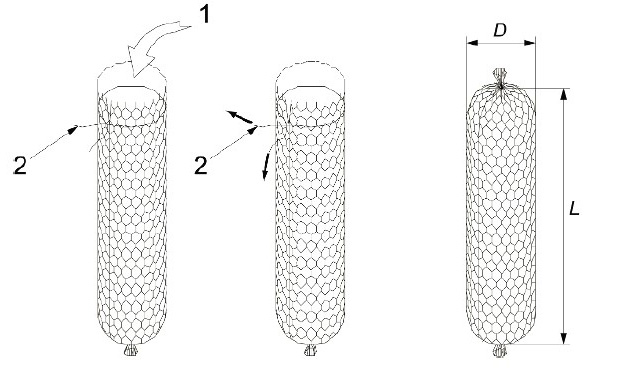 1
2
2
D
L