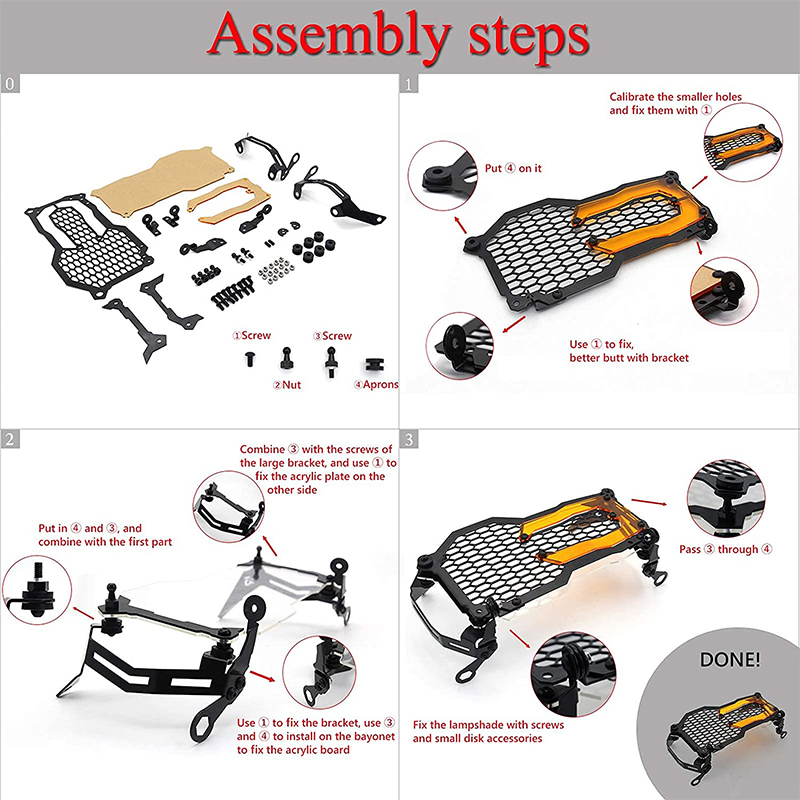 Assembly steps

0

①Screw
③Screw
②Nut
④Aprons

1

Calibrate the smaller holes and fix them with ①

Put ④ on it

Use ① to fix, better butt with bracket

2

Combine ③ with the screws of the large bracket, and use ① to fix the acrylic plate on the other side

Put in ④ and ③, and combine with the first part

Use ① to fix the bracket, use ③ and ④ to install on the bayonet to fix the acrylic board

3

Pass ③ through ④

Fix the lampshade with screws and small disk accessories

DONE!