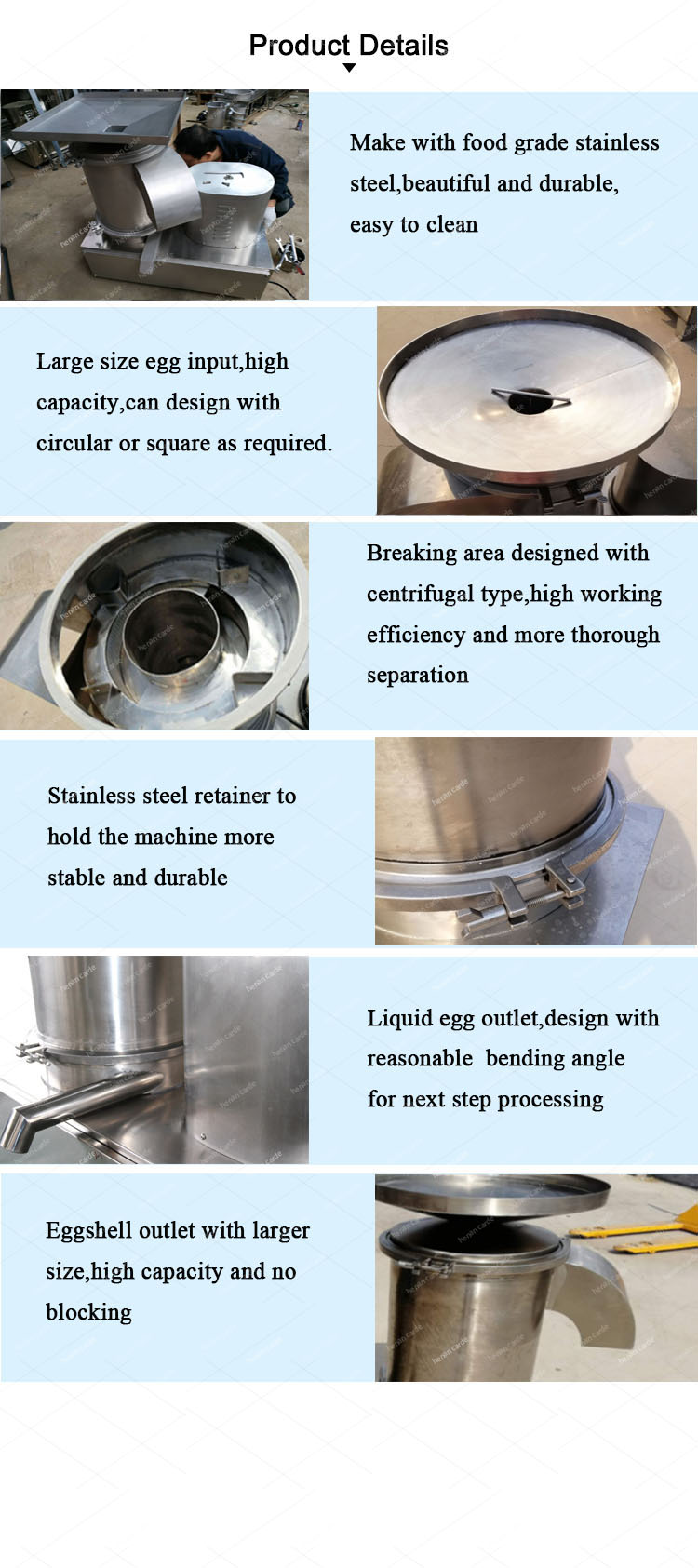 Product Details

Make with food grade stainless steel,beautiful and durable, easy to clean

Large size egg input,high capacity,can design with circular or square as required.

Breaking area designed with centrifugal type,high working efficiency and more thorough separation

Stainless steel retainer to hold the machine more stable and durable

Liquid egg outlet,design with reasonable bending angle for next step processing

Eggshell outlet with larger size,high capacity and no blocking