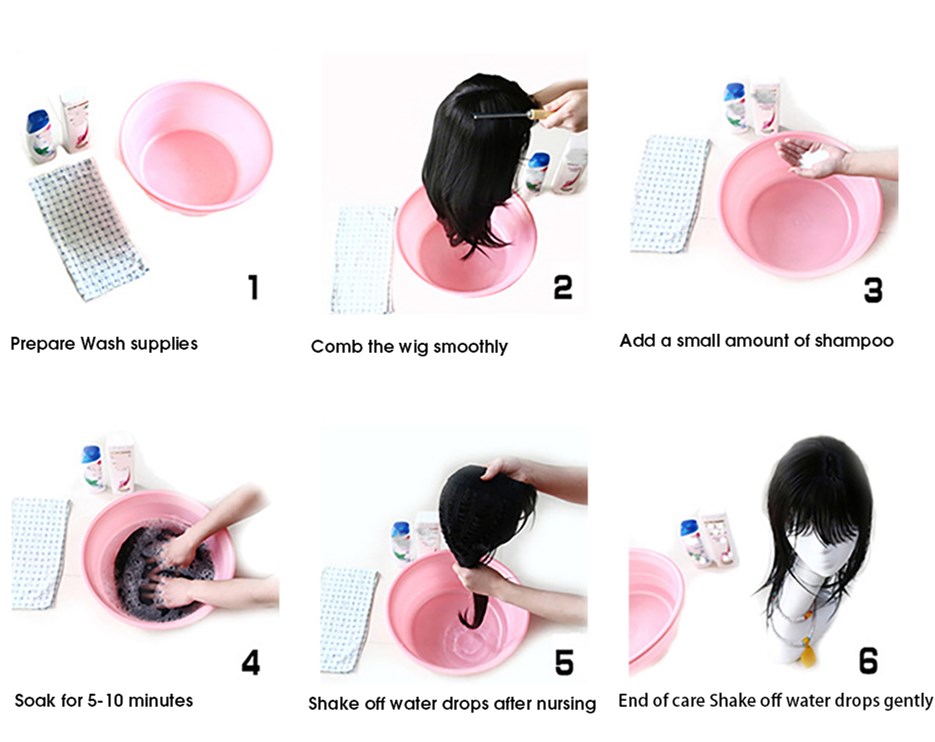 1

Prepare Wash supplies

2

Comb the wig smoothly

3

Add a small amount of shampoo

4

Soak for 5-10 minutes

5

Shake off water drops after nursing

6

End of care Shake off water drops gently