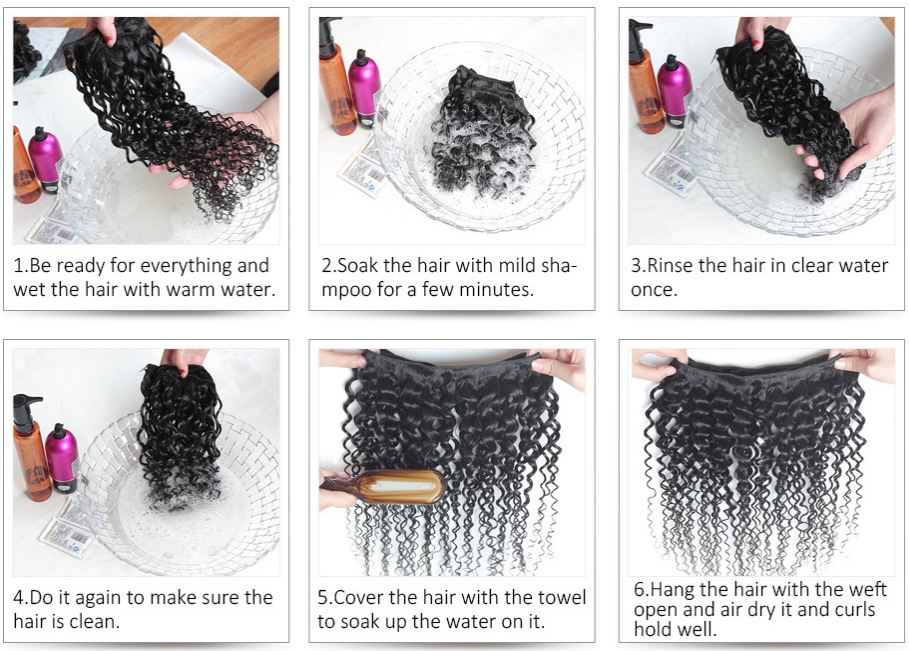 1.Be ready for everything and wet the hair with warm water.

2.Soak the hair with mild shampoo for a few minutes.

3.Rinse the hair in clear water once.

4.Do it again to make sure the hair is clean.

5.Cover the hair with the towel to soak up the water on it.

6.Hang the hair with the weft open and air dry it and curls hold well.