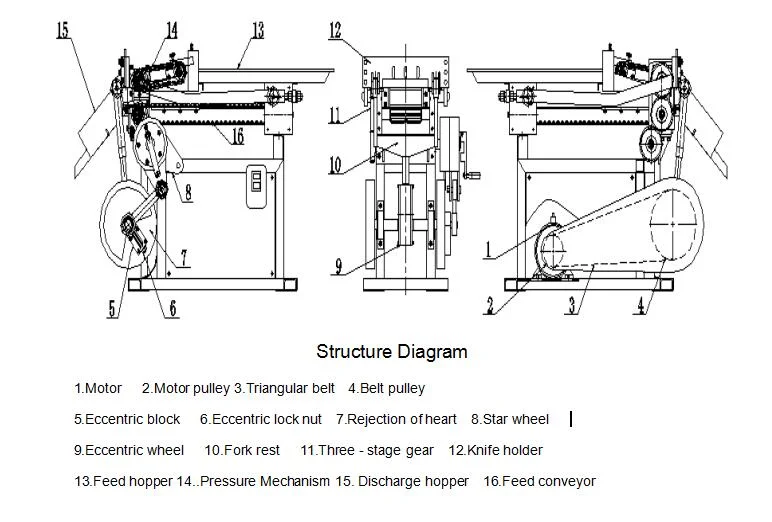 15
14
13
16
8
7
5
6
12
11
10
9
1
2
3
4

Structure Diagram

1.Motor 2.Motor pulley 3.Triangular belt 4.Belt pulley

5.Eccentric block 6.Eccentric lock nut 7.Rejection of heart 8.Star wheel

9.Eccentric wheel 10.Fork rest 11.Three - stage gear 12.Knife holder

13.Feed hopper 14..Pressure Mechanism 15. Discharge hopper 16.Feed conveyor