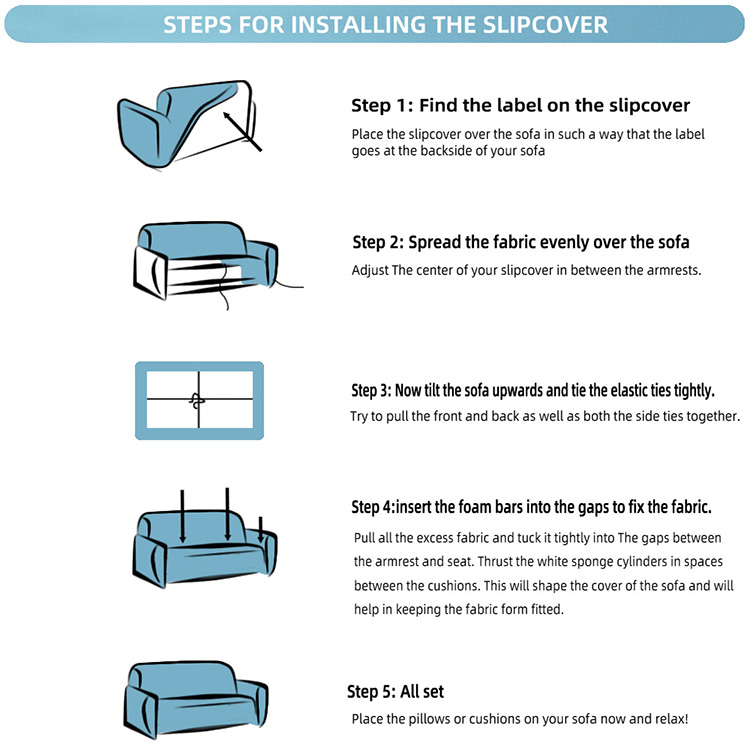 STEPS FOR INSTALLING THE SLIPCOVER

Step 1: Find the label on the slipcover

Place the slipcover over the sofa in such a way that the label goes at the backside of your sofa

Step 2: Spread the fabric evenly over the sofa

Adjust The center of your slipcover in between the armrests.

Step 3: Now tilt the sofa upwards and tie the elastic ties tightly.

Try to pull the front and back as well as both the side ties together.

Step 4:insert the foam bars into the gaps to fix the fabric.

Pull all the excess fabric and tuck it tightly into The gaps between the armrest and seat. Thrust the white sponge cylinders in spaces between the cushions. This will shape the cover of the sofa and will help in keeping the fabric form fitted.

Step 5: All set

Place the pillows or cushions on your sofa now and relax!