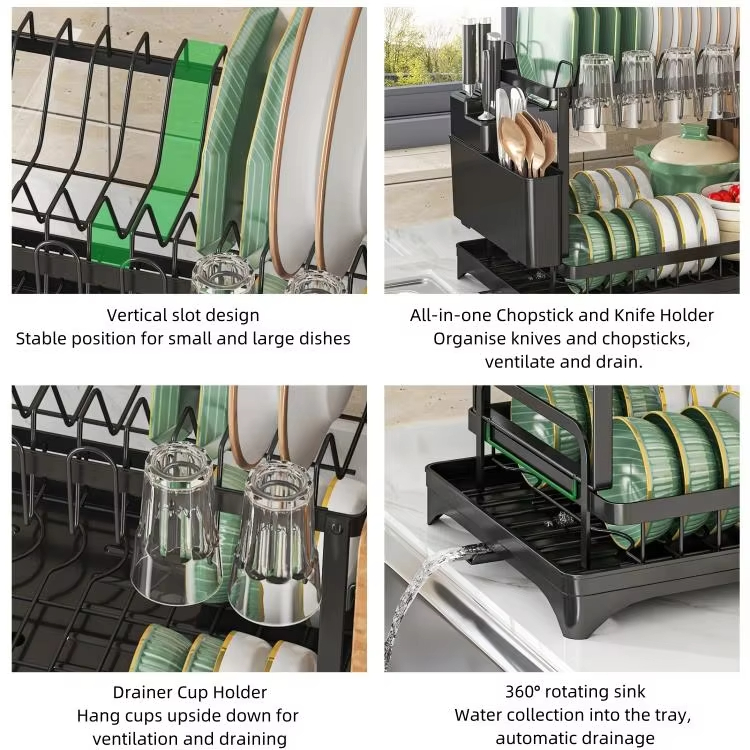 Vertical slot design
Stable position for small and large dishes

All-in-one Chopstick and Knife Holder
Organise knives and chopsticks, ventilate and drain.

Drainer Cup Holder
Hang cups upside down for ventilation and draining

360° rotating sink
Water collection into the tray, automatic drainage