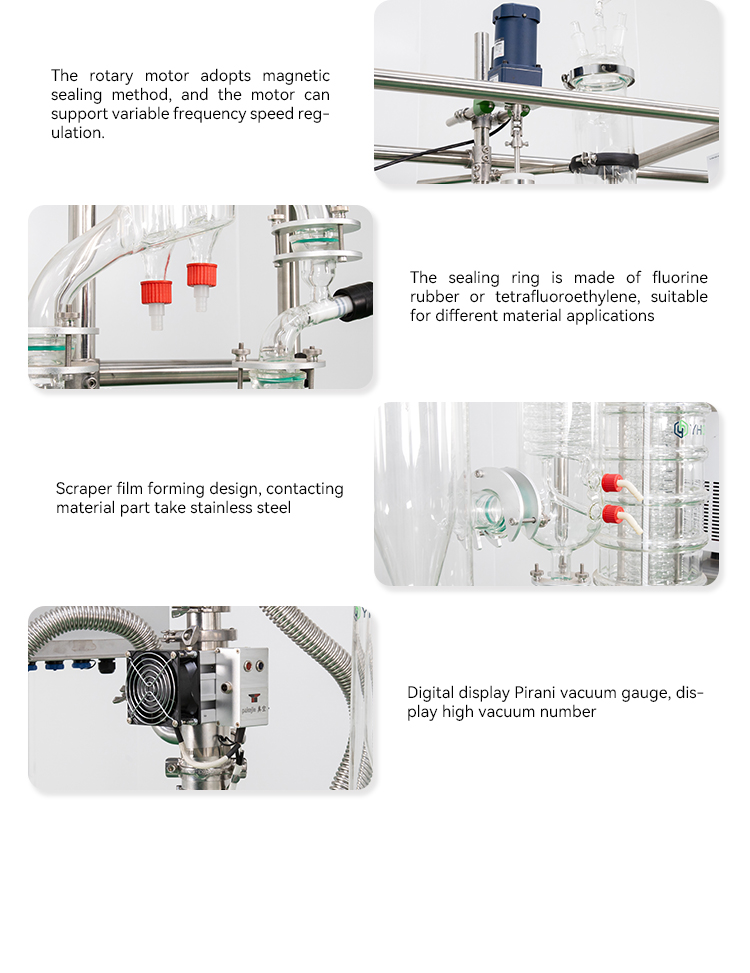 The rotary motor adopts magnetic sealing method, and the motor can support variable frequency speed regulation.

The sealing ring is made of fluorine rubber or tetrafluoroethylene, suitable for different material applications

Scraper film forming design, contacting material part take stainless steel

Digital display Pirani vacuum gauge, display high vacuum number