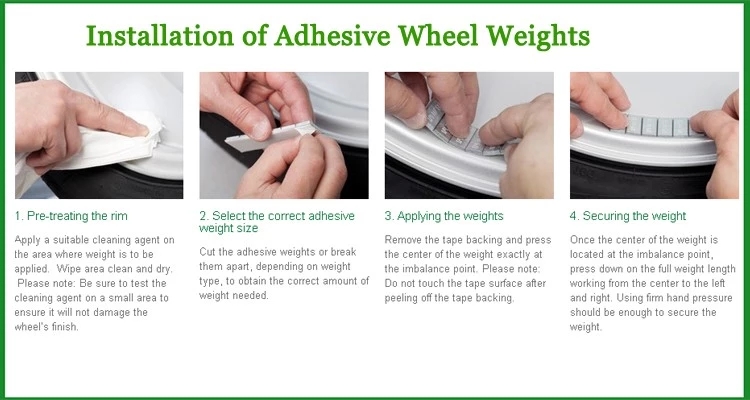 Installation of Adhesive Wheel Weights

1. Pre-treating the rim

Apply a suitable cleaning agent on the area where weight is to be applied. Wipe area clean and dry. Please note: Be sure to test the cleaning agent on a small area to ensure it will not damage the wheel's finish.

2. Select the correct adhesive weight size

Cut the adhesive weights or break them apart, depending on weight type, to obtain the correct amount of weight needed.

3. Applying the weights

Remove the tape backing and press the center of the weight exactly at the imbalance point. Please note: Do not touch the tape surface after peeling off the tape backing.

4. Securing the weight

Once the center of the weight is located at the imbalance point, press down on the full weight length working from the center to the left and right. Using firm hand pressure should be enough to secure the weight.