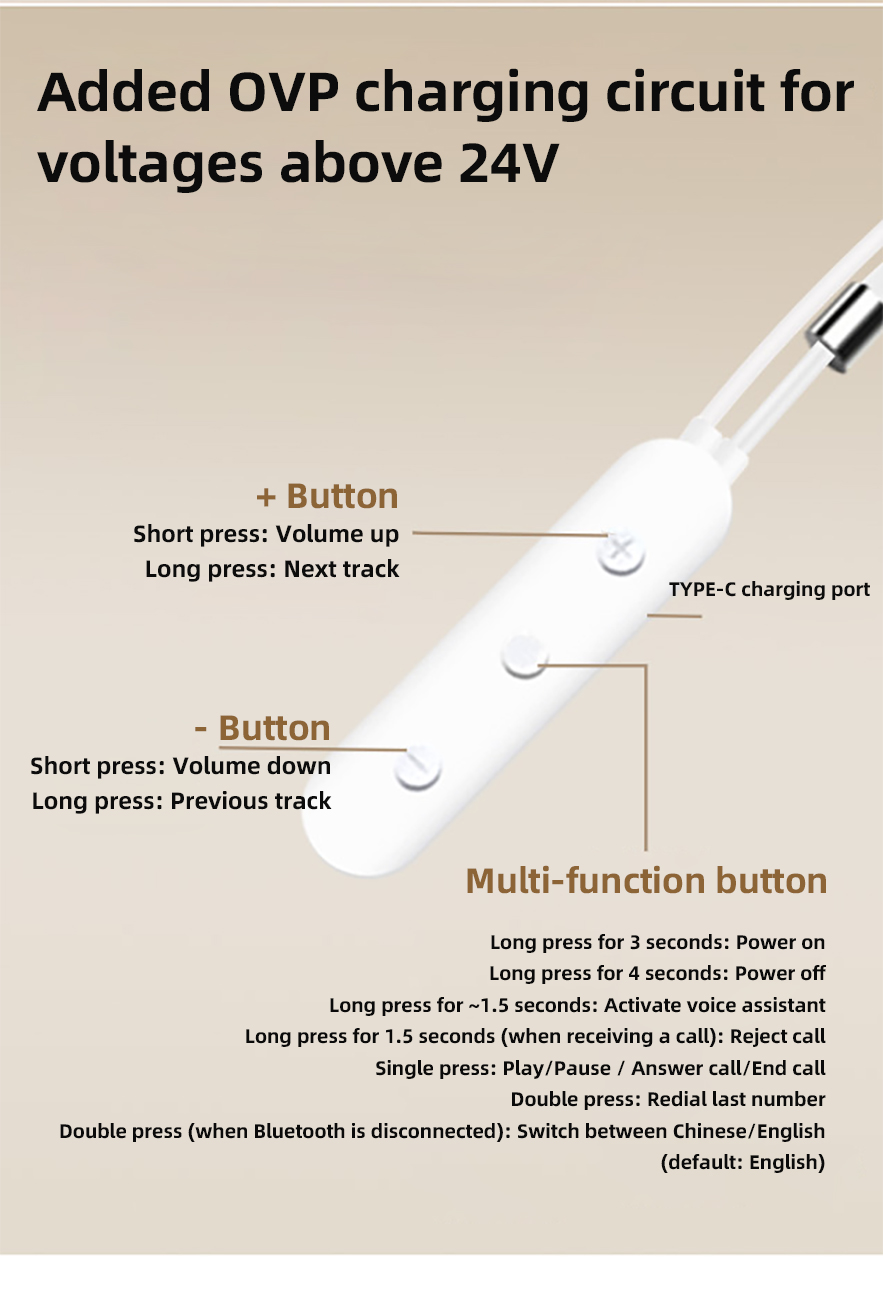 Added OVP charging circuit for voltages above 24V

+ Button
Short press: Volume up
Long press: Next track

TYPE-C charging port

- Button
Short press: Volume down
Long press: Previous track

Multi-function button

Long press for 3 seconds: Power on
Long press for 4 seconds: Power off
Long press for ~1.5 seconds: Activate voice assistant
Long press for 1.5 seconds (when receiving a call): Reject call
Single press: Play/Pause / Answer call/End call
Double press: Redial last number
Double press (when Bluetooth is disconnected): Switch between Chinese/English (default: English)