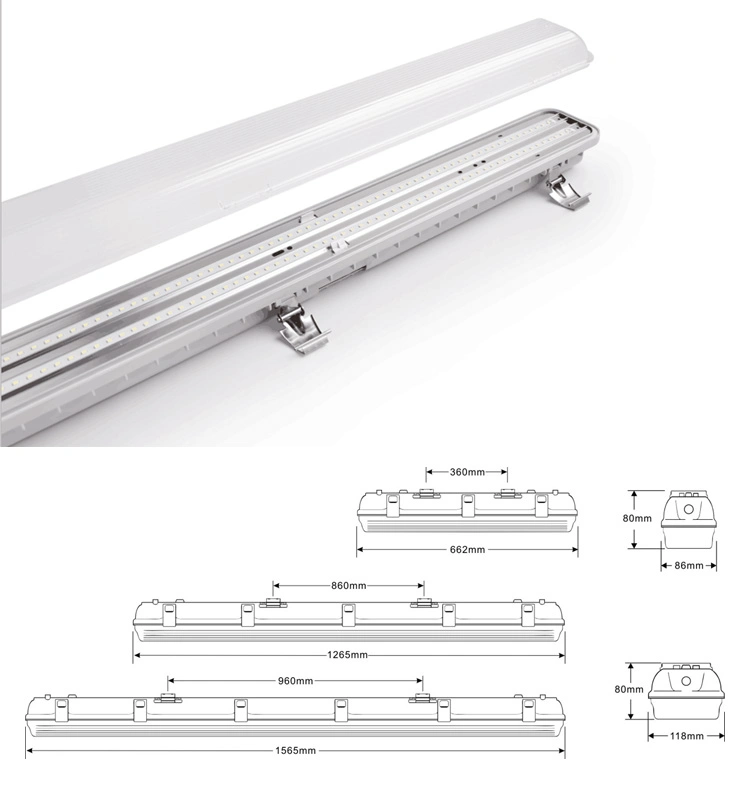 360mm
662mm
80mm
86mm
860mm
1265mm
960mm
1565mm
80mm
118mm