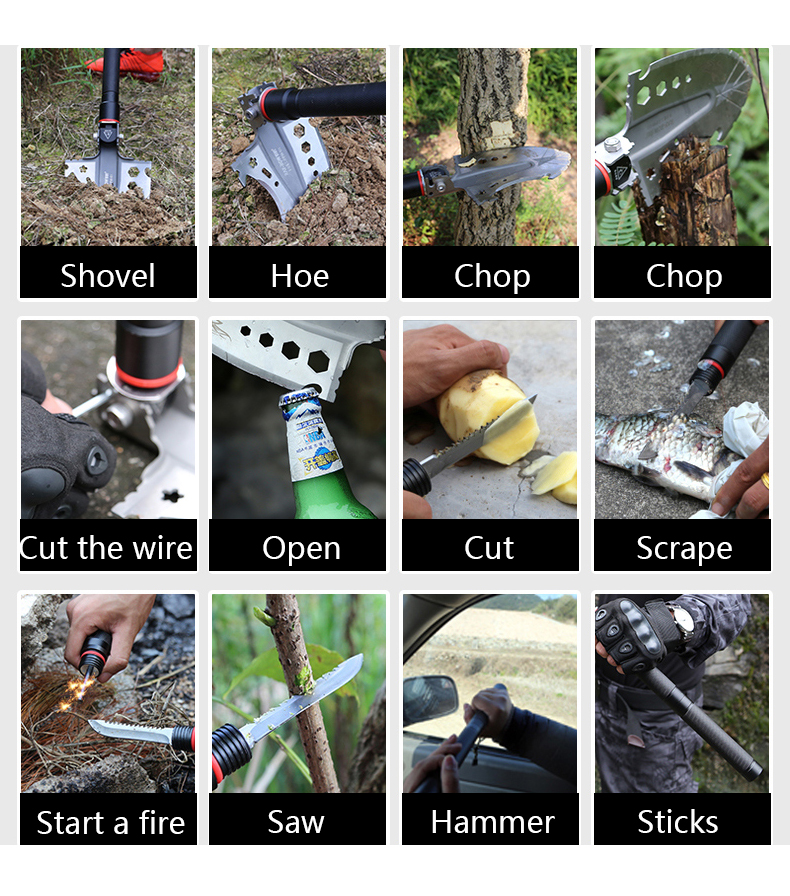 Shovel

Hoe

Chop

Chop

Cut the wire

Open

Cut

Scrape

Start a fire

Saw

Hammer

Sticks