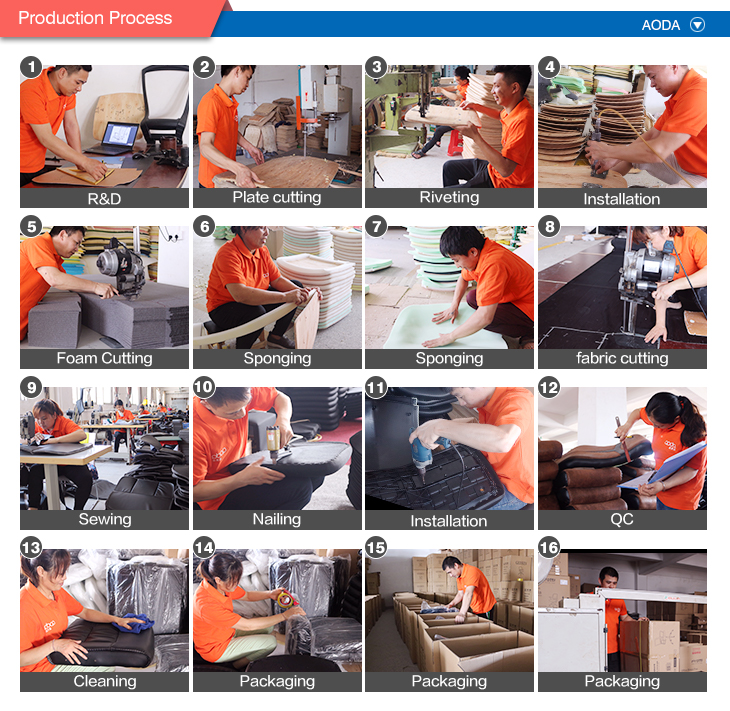 Production Process

AODA

1
R&D

2
Plate cutting

3
Riveting

4
Installation

5
Foam Cutting

6
Sponging

7
Sponging

8
fabric cutting

9
Sewing

10
Nailing

11
Installation

12
QC

13
Cleaning

14
Packaging

15
Packaging

16
Packaging