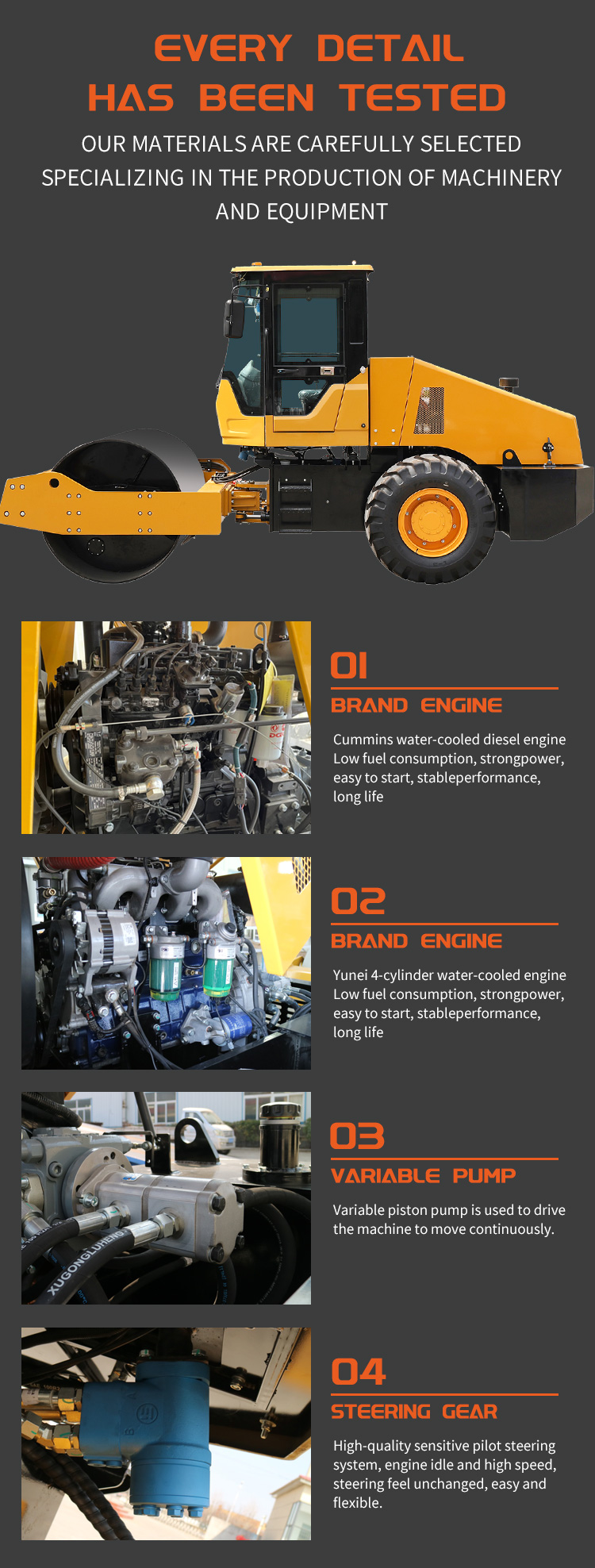 EVERY DETAIL
HAS BEEN TESTED

OUR MATERIALS ARE CAREFULLY SELECTED
SPECIALIZING IN THE PRODUCTION OF MACHINERY AND EQUIPMENT

01
BRAND ENGINE

Cummins water-cooled diesel engine
Low fuel consumption, strongpower, easy to start, stableperformance, long life

02
BRAND ENGINE

Yunei 4-cylinder water-cooled engine
Low fuel consumption, strongpower, easy to start, stableperformance, long life

XUGONGLUHENG

03
VARIABLE PUMP

Variable piston pump is used to drive the machine to move continuously.

04
STEERING GEAR

High-quality sensitive pilot steering system, engine idle and high speed, steering feel unchanged, easy and flexible.