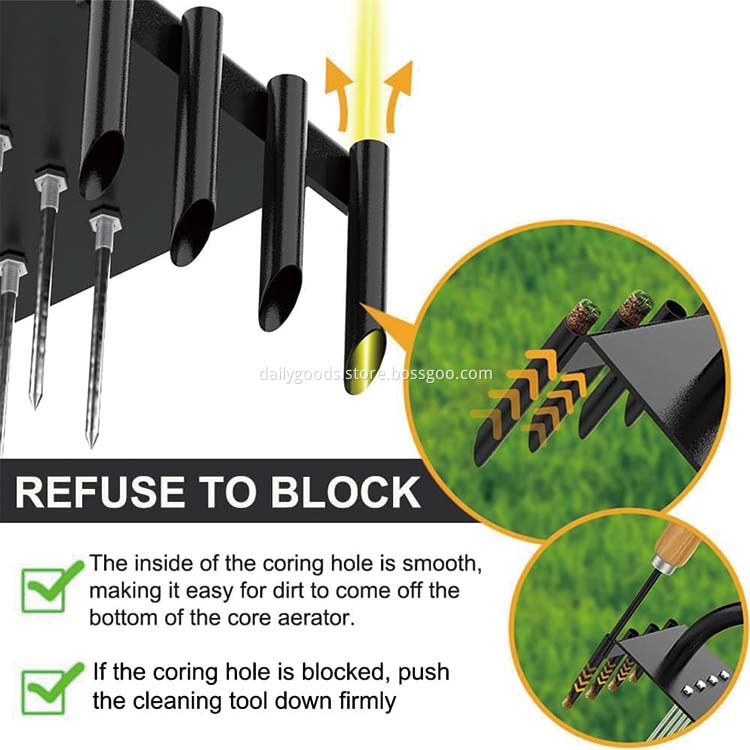 dailygoods-store.bossgoo.com

REFUSE TO BLOCK

The inside of the coring hole is smooth, making it easy for dirt to come off the bottom of the core aerator.

If the coring hole is blocked, push the cleaning tool down firmly