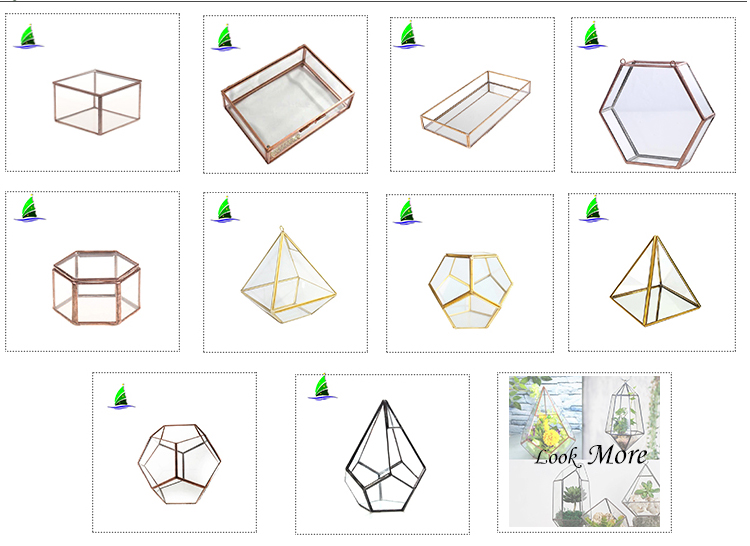 Look More