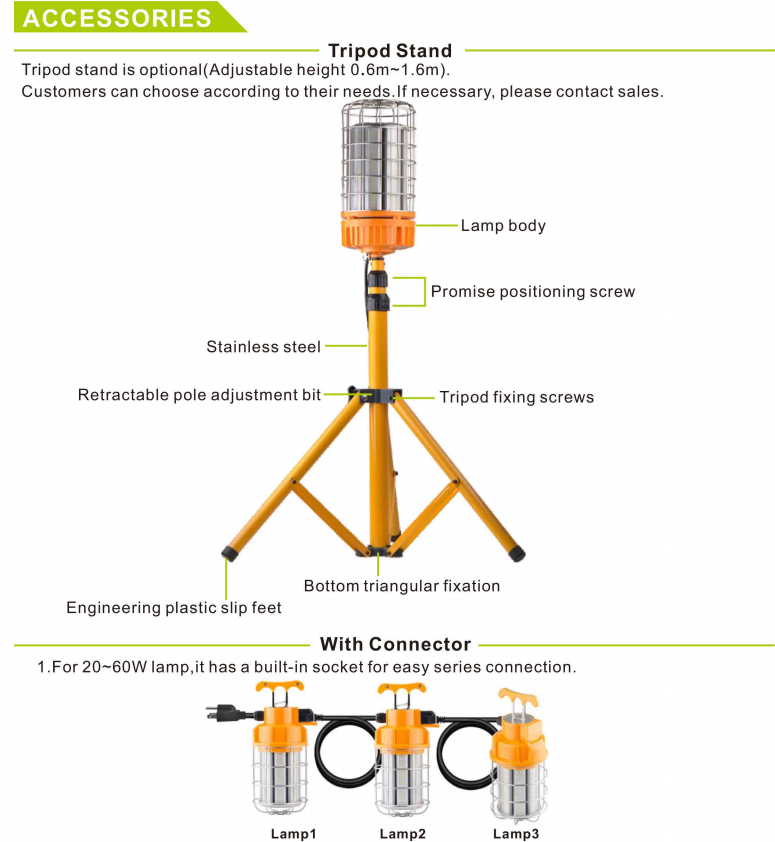 ACCESSORIES

Tripod Stand

Tripod stand is optional(Adjustable height 0.6m~1.6m).
Customers can choose according to their needs.If necessary, please contact sales.

Lamp body

Promise positioning screw

Stainless steel

Retractable pole adjustment bit

Tripod fixing screws

Bottom triangular fixation

Engineering plastic slip feet

With Connector

1.For 20~60W lamp,it has a built-in socket for easy series connection.

Lamp1

Lamp2

Lamp3