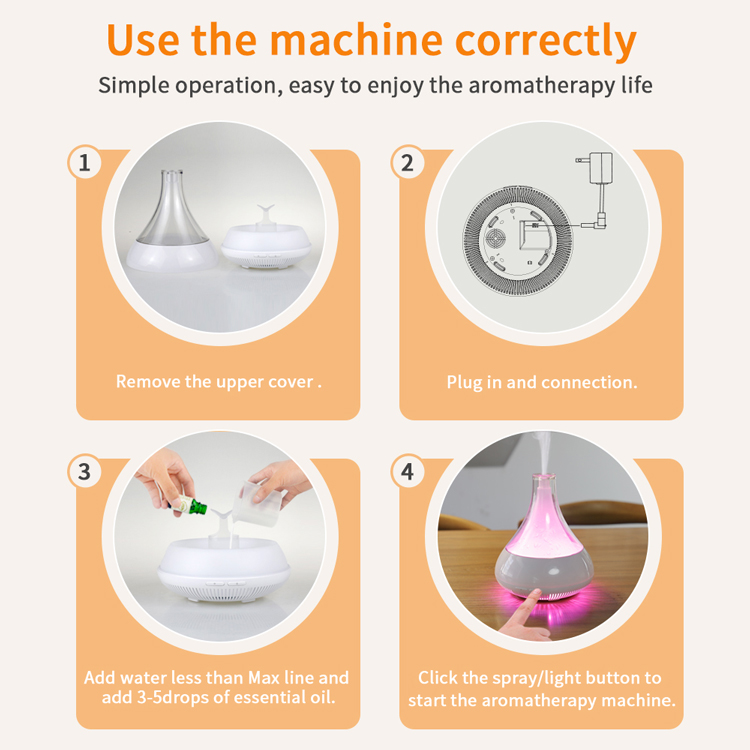 Use the machine correctly

Simple operation, easy to enjoy the aromatherapy life

1

Remove the upper cover .

2

Plug in and connection.

3

Add water less than Max line and add 3-5drops of essential oil.

4

Click the spray/light button to start the aromatherapy machine.