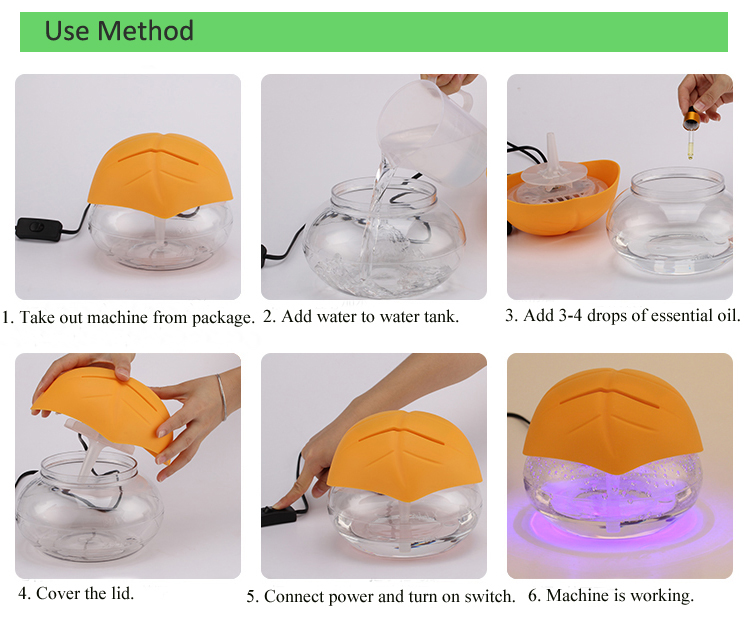 Use Method

1. Take out machine from package.

2. Add water to water tank.

3. Add 3-4 drops of essential oil.

4. Cover the lid.

5. Connect power and turn on switch.

6. Machine is working.