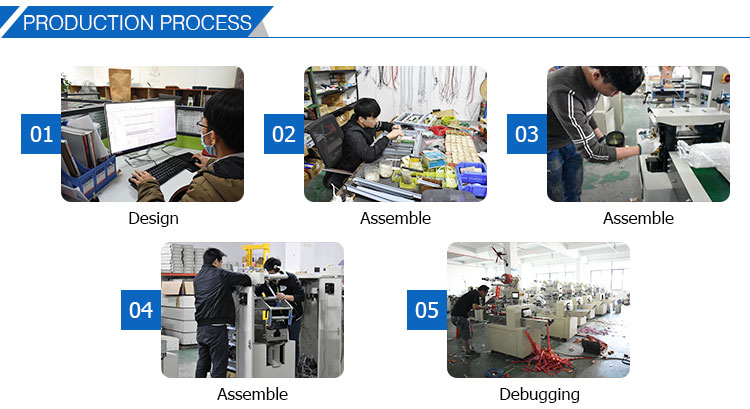 PRODUCTION PROCESS

01

Design

02

Assemble

03

Assemble

04

Assemble

05

Debugging