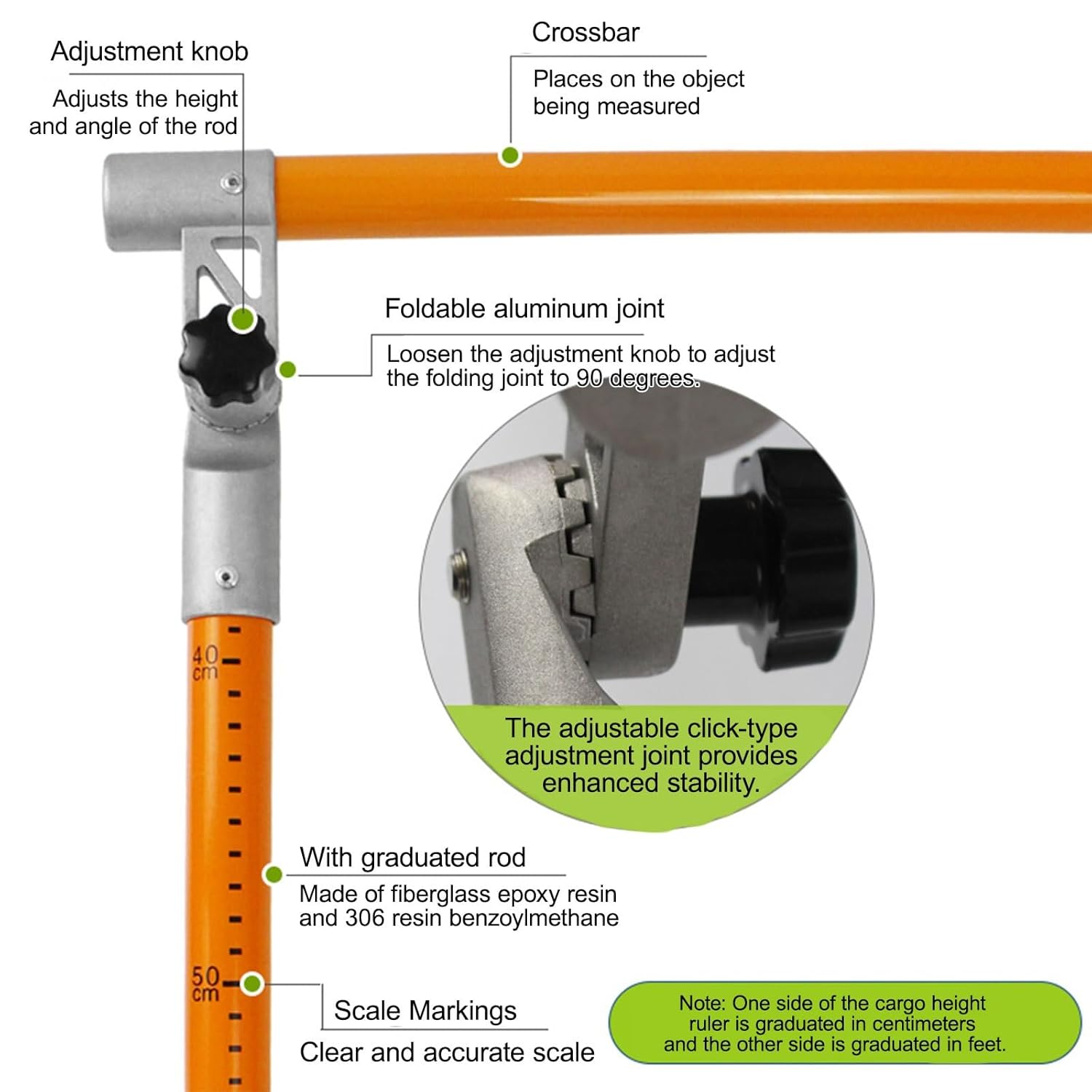 Adjustment knob

Adjusts the height and angle of the rod

Crossbar

Places on the object being measured

Foldable aluminum joint

Loosen the adjustment knob to adjust the folding joint to 90 degrees.

The adjustable click-type adjustment joint provides enhanced stability.

40 cm

With graduated rod

Made of fiberglass epoxy resin and 306 resin benzoylmethane

50 cm

Scale Markings

Clear and accurate scale

Note: One side of the cargo height ruler is graduated in centimeters and the other side is graduated in feet.