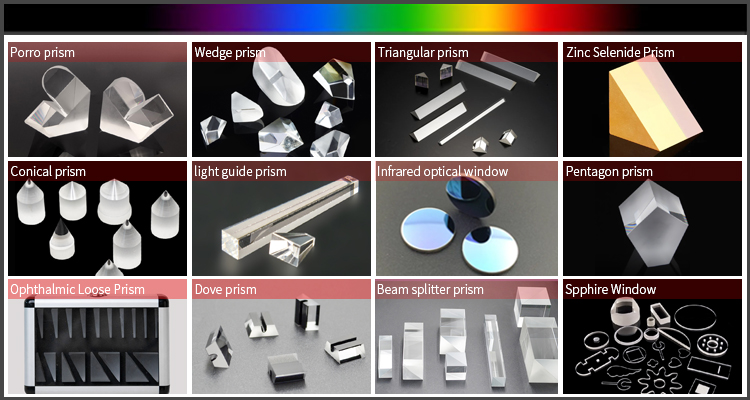 Porro prism

Wedge prism

Triangular prism

Zinc Selenide Prism

Conical prism

light guide prism

Infrared optical window

Pentagon prism

Ophthalmic Loose Prism

Dove prism

Beam splitter prism

Spphire Window