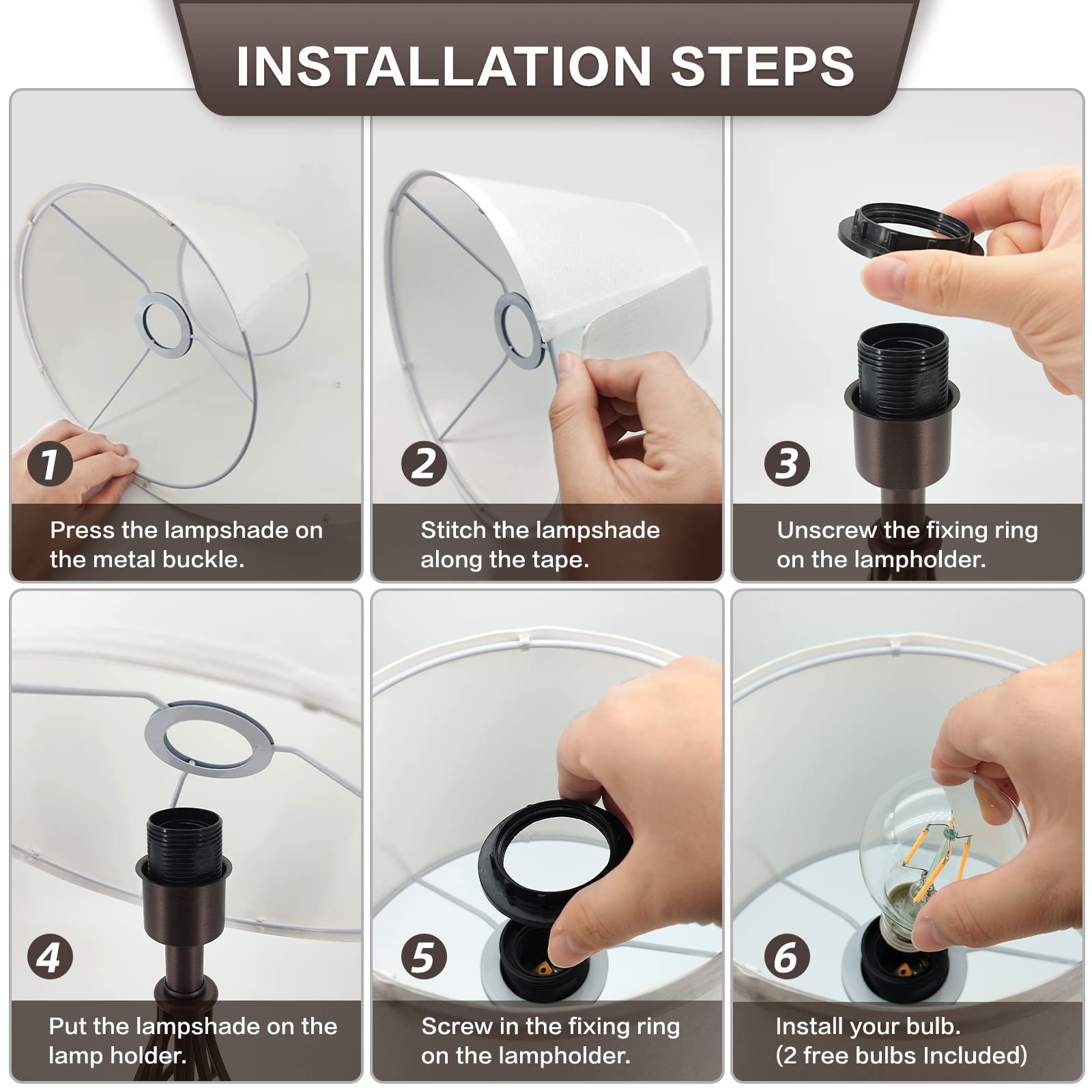 INSTALLATION STEPS

1
Press the lampshade on the metal buckle.

2
Stitch the lampshade along the tape.

3
Unscrew the fixing ring on the lampholder.

4
Put the lampshade on the lamp holder.

5
Screw in the fixing ring on the lampholder.

6
Install your bulb. (2 free bulbs Included)