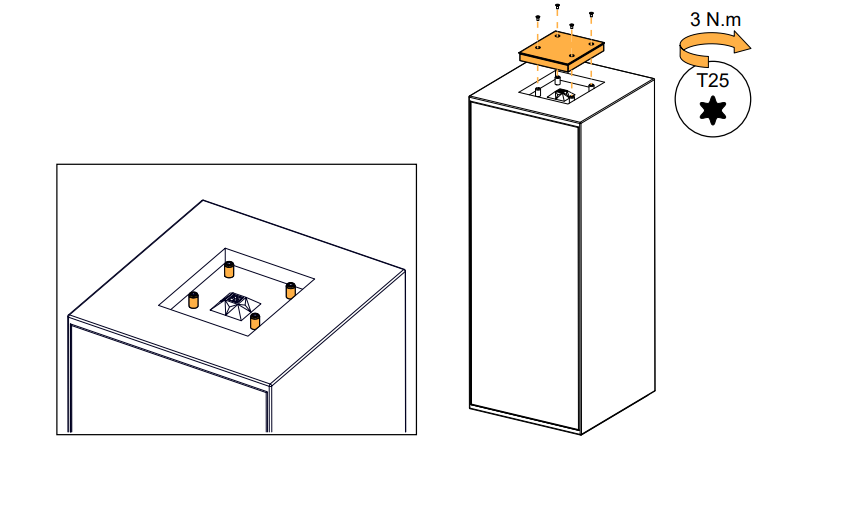 3 N.m

T25