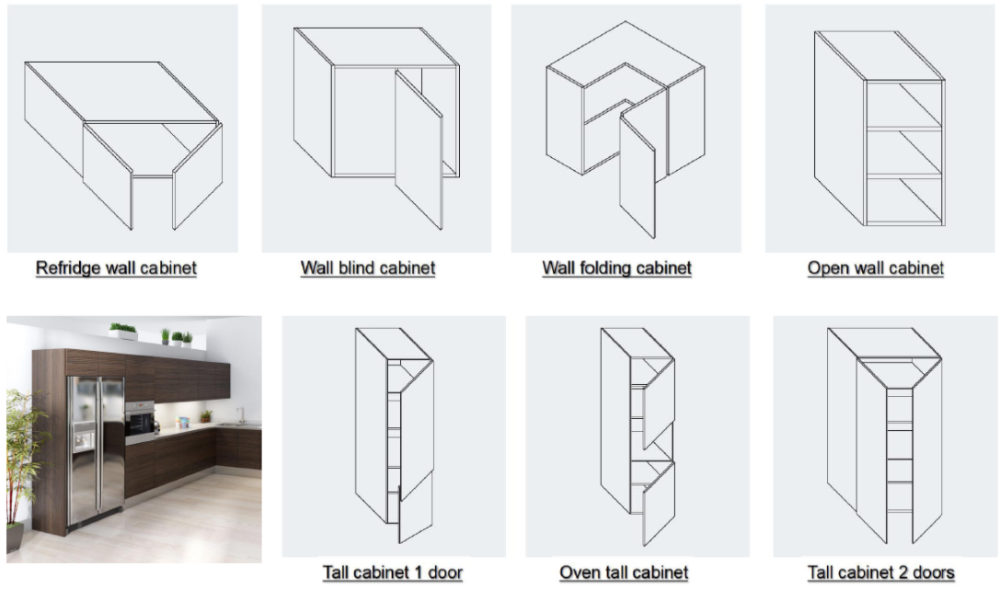 Refridge wall cabinet

Wall blind cabinet

Wall folding cabinet

Open wall cabinet

Tall cabinet 1 door

Oven tall cabinet

Tall cabinet 2 doors