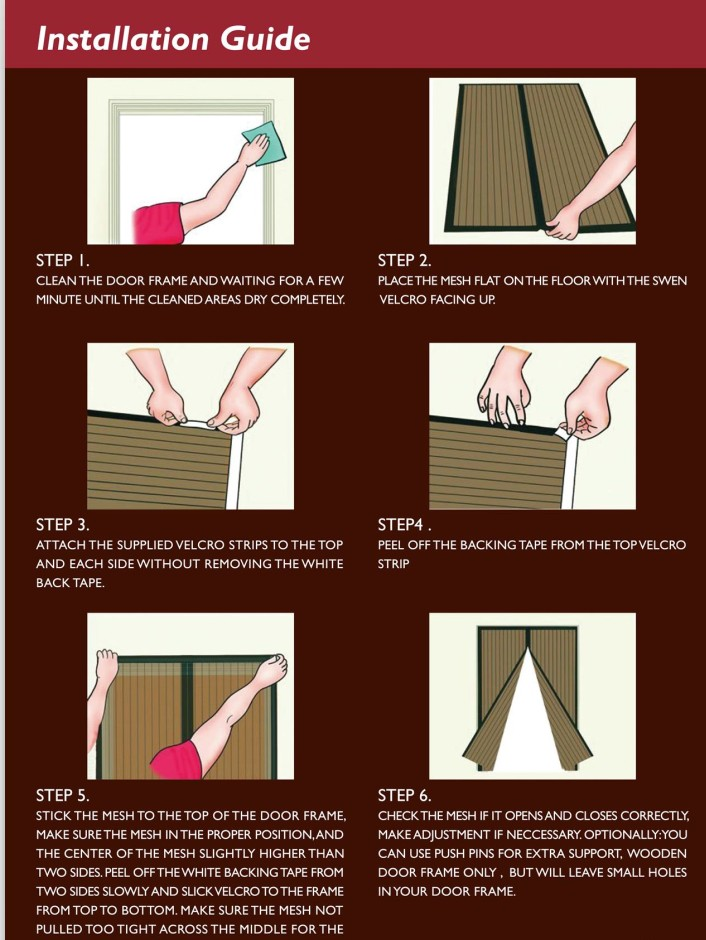 Installation Guide

STEP 1.
CLEAN THE DOOR FRAME AND WAITING FOR A FEW MINUTE UNTIL THE CLEANED AREAS DRY COMPLETELY.

STEP 2.
PLACE THE MESH FLAT ON THE FLOOR WITH THE SWEN VELCRO FACING UP.

STEP 3.
ATTACH THE SUPPLIED VELCRO STRIPS TO THE TOP AND EACH SIDE WITHOUT REMOVING THE WHITE BACK TAPE.

STEP4 .
PEEL OFF THE BACKING TAPE FROM THE TOP VELCRO STRIP

STEP 5.
STICK THE MESH TO THE TOP OF THE DOOR FRAME, MAKE SURE THE MESH IN THE PROPER POSITION, AND THE CENTER OF THE MESH SLIGHTLY HIGHER THAN TWO SIDES. PEEL OFF THE WHITE BACKING TAPE FROM TWO SIDES SLOWLY AND SLICK VELCRO TO THE FRAME FROM TOP TO BOTTOM. MAKE SURE THE MESH NOT PULLED TOO TIGHT ACROSS THE MIDDLE FOR THE

STEP 6.
CHECK THE MESH IF IT OPENS AND CLOSES CORRECTLY, MAKE ADJUSTMENT IF NECCESSARY. OPTIONALLY:YOU CAN USE PUSH PINS FOR EXTRA SUPPORT, WOODEN DOOR FRAME ONLY , BUT WILL LEAVE SMALL HOLES IN YOUR DOOR FRAME.