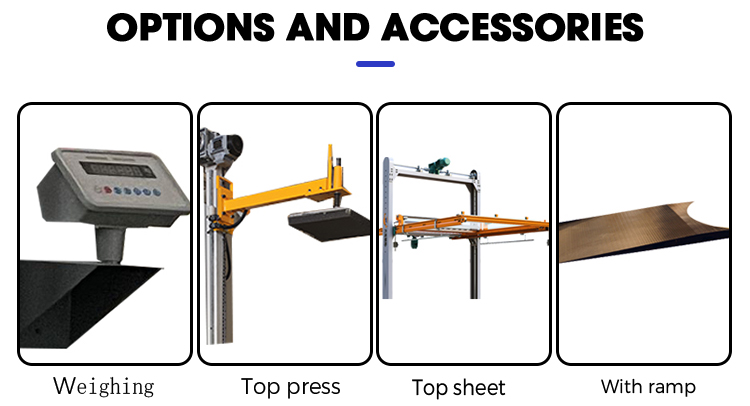 OPTIONS AND ACCESSORIES

Weighing

Top press

Top sheet

With ramp