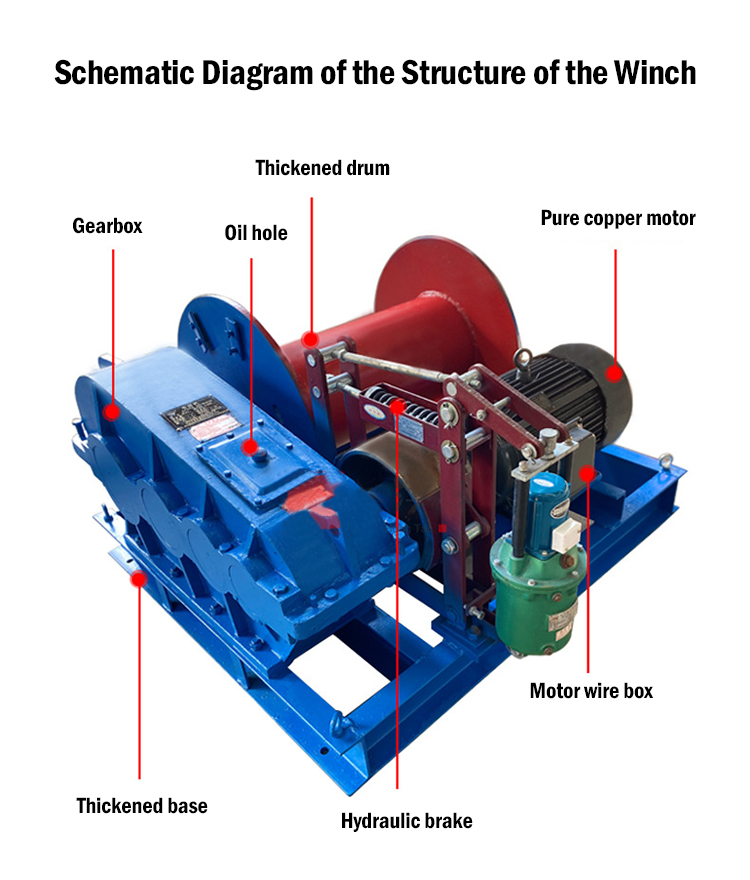 Schematic Diagram of the Structure of the Winch

Thickened drum

Gearbox

Oil hole

Pure copper motor

Motor wire box

Thickened base

Hydraulic brake