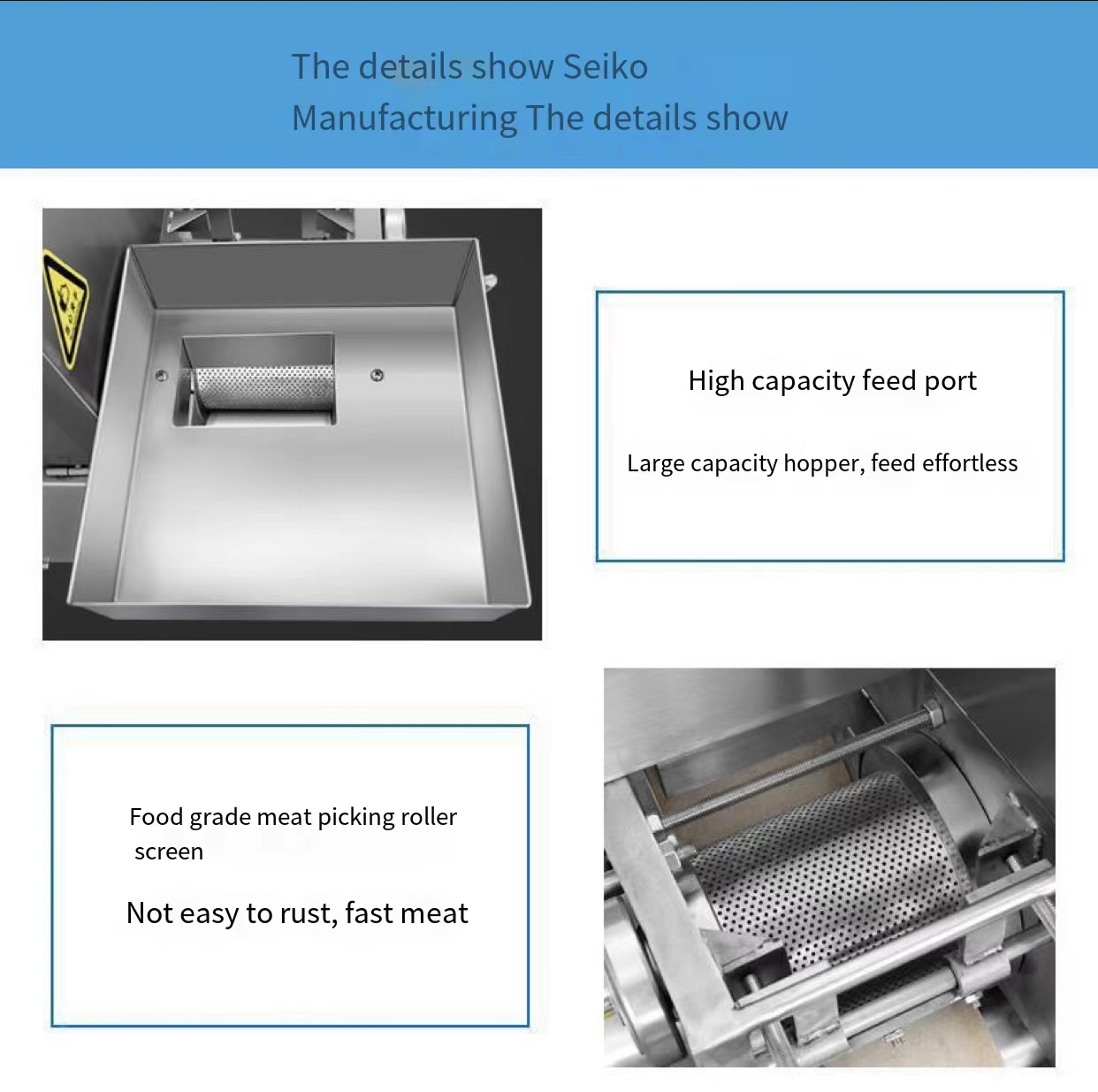 The details show Seiko
Manufacturing The details show

High capacity feed port

Large capacity hopper, feed effortless

Food grade meat picking roller screen

Not easy to rust, fast meat