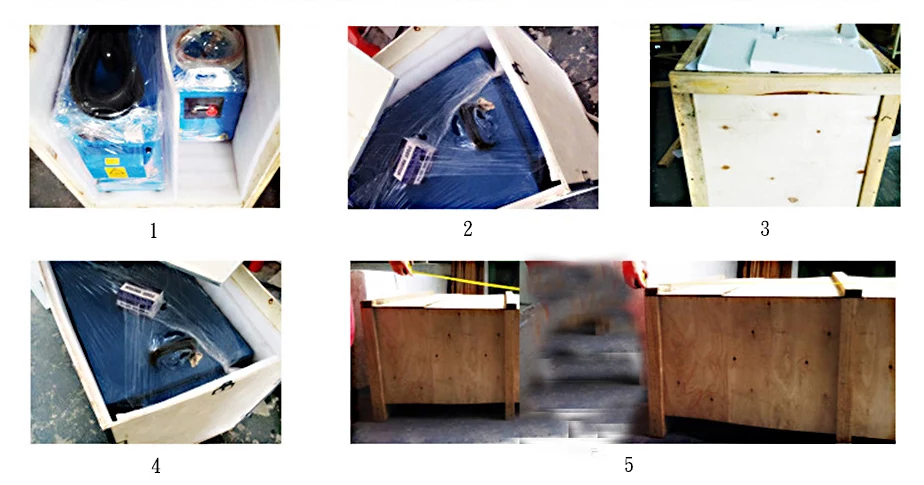 1

2

3

4

5