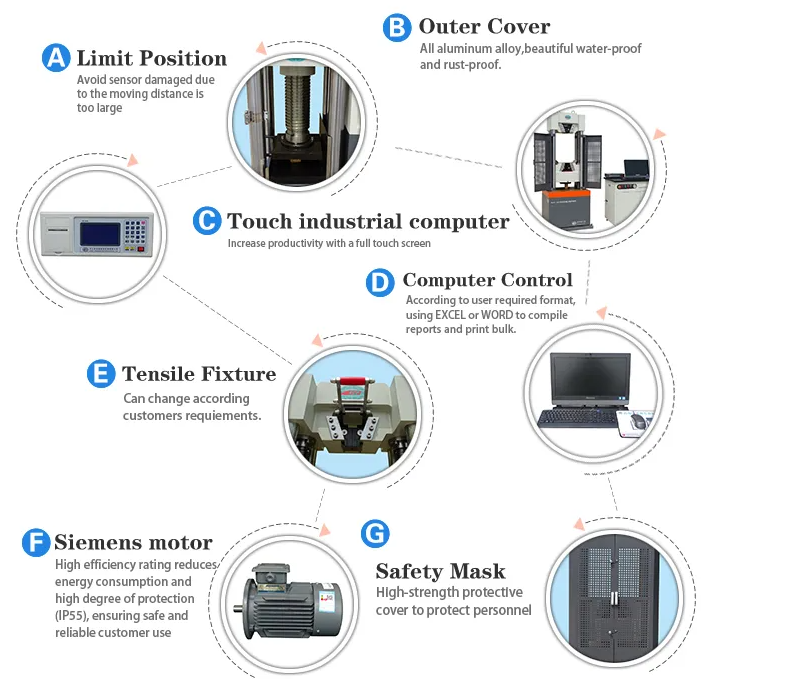 A Limit Position
Avoid sensor damaged due to the moving distance is too large

B Outer Cover
All aluminum alloy,beautiful water-proof and rust-proof.

C Touch industrial computer
Increase productivity with a full touch screen

D Computer Control
According to user required format, using EXCEL or WORD to compile reports and print bulk.

E Tensile Fixture
Can change according customers requiements.

F Siemens motor
High efficiency rating reduces energy consumption and high degree of protection (IP55), ensuring safe and reliable customer use

G

Safety Mask
High-strength protective cover to protect personnel