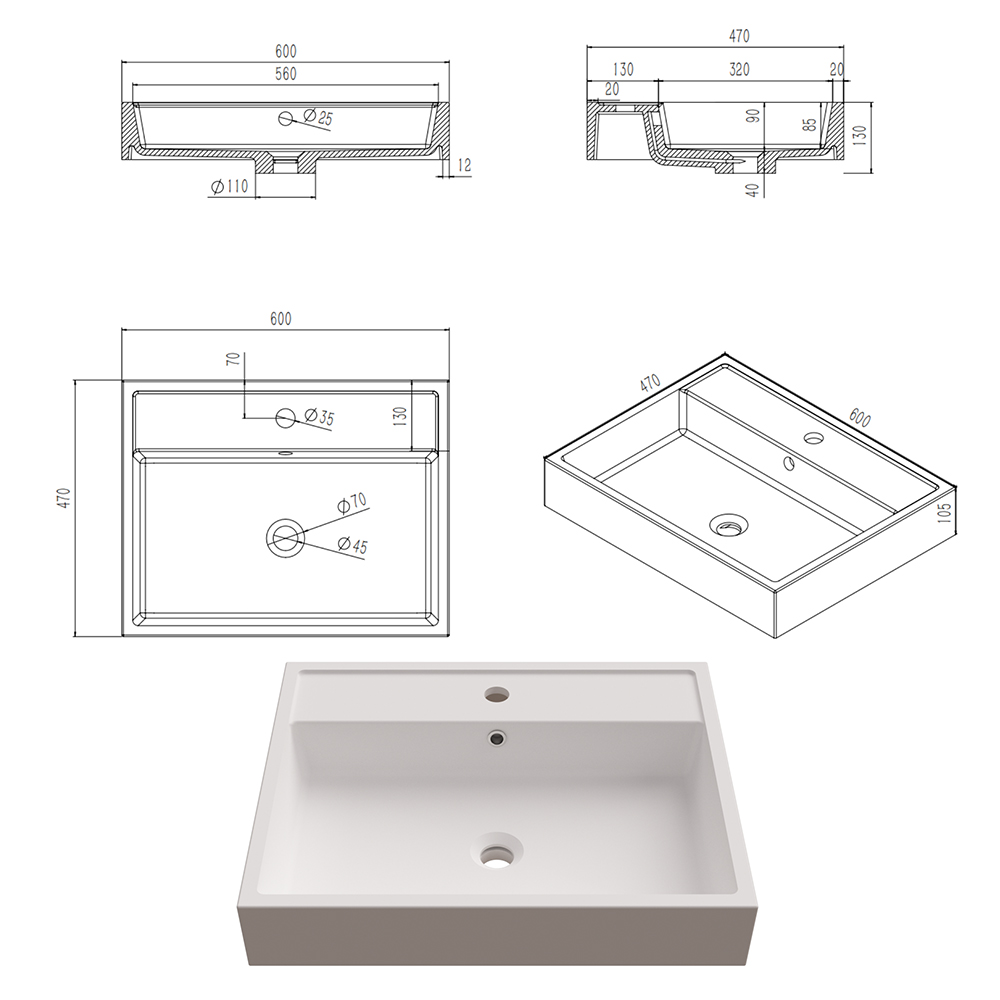 600
560
Ø25
Ø110
12

470
130
320
20
20
90
85
130
40

600
70
Ø35
130
470
Ø70
Ø45

470
600
105