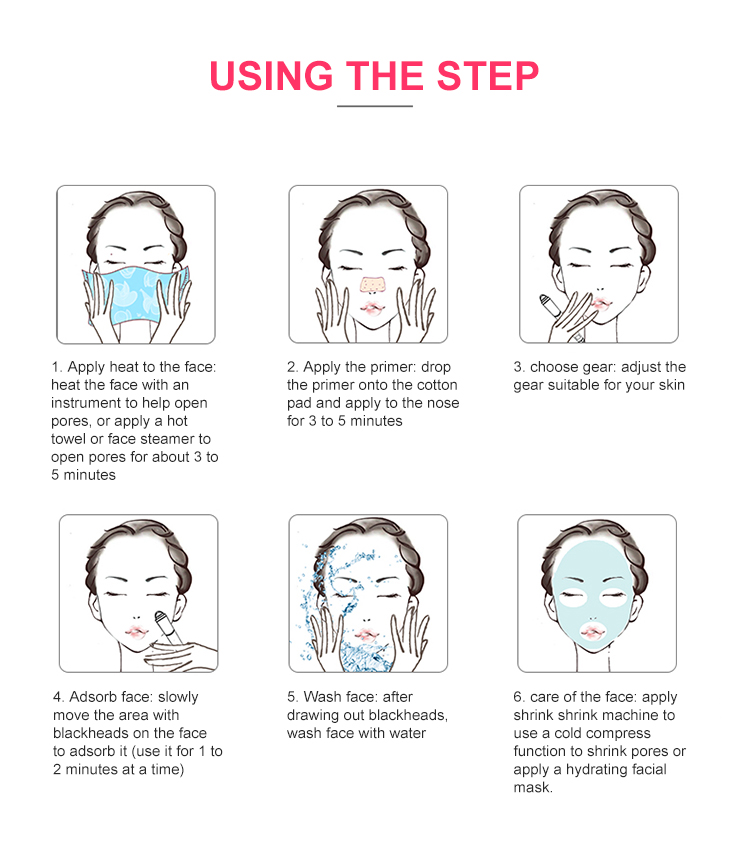 USING THE STEP

1. Apply heat to the face: heat the face with an instrument to help open pores, or apply a hot towel or face steamer to open pores for about 3 to 5 minutes

2. Apply the primer: drop the primer onto the cotton pad and apply to the nose for 3 to 5 minutes

3. choose gear: adjust the gear suitable for your skin

4. Adsorb face: slowly move the area with blackheads on the face to adsorb it (use it for 1 to 2 minutes at a time)

5. Wash face: after drawing out blackheads, wash face with water

6. care of the face: apply shrink shrink machine to use a cold compress function to shrink pores or apply a hydrating facial mask.