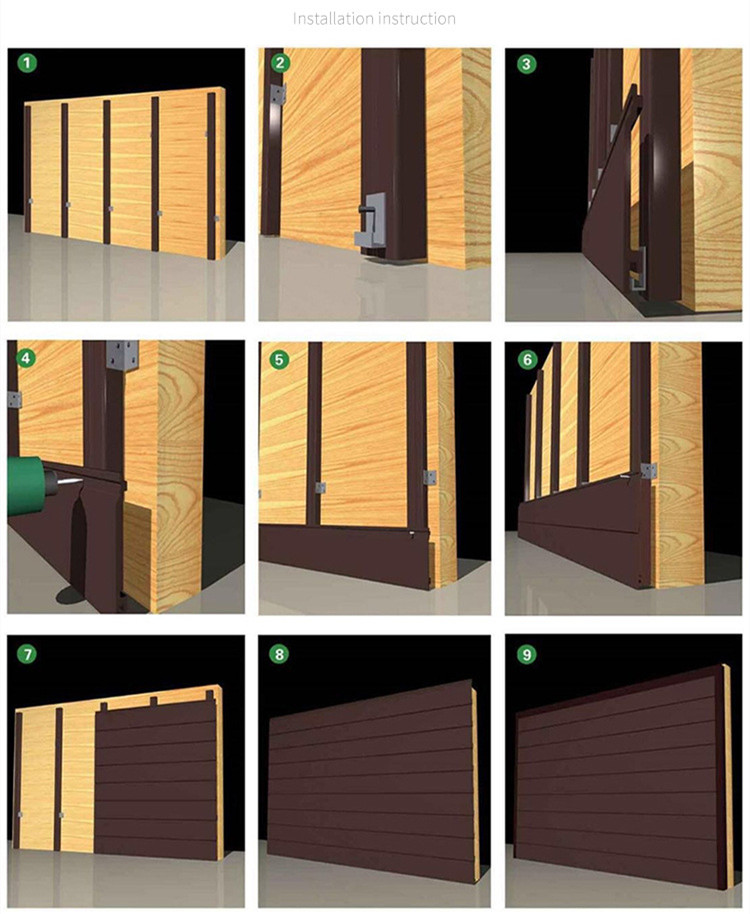 Installation instruction

1

2

3

4

5

6

7

8

9