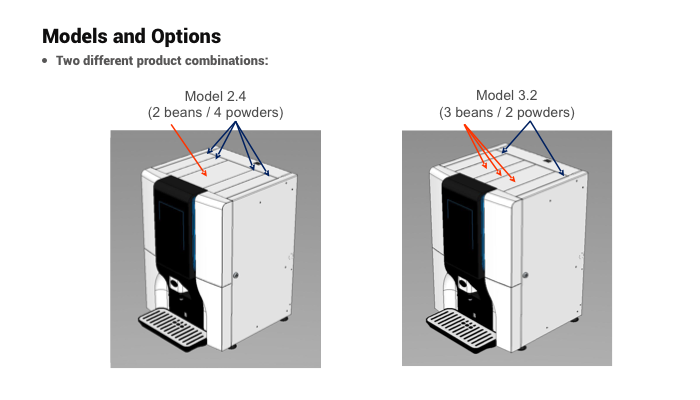 Models and Options

• Two different product combinations:

Model 2.4
(2 beans / 4 powders)

Model 3.2
(3 beans / 2 powders)