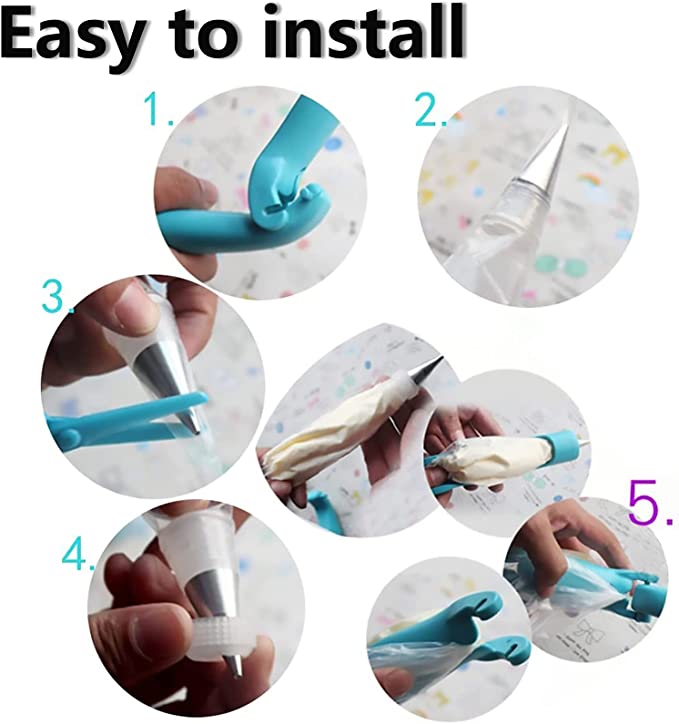 Easy to install

1.

2.

3.

4.

5.