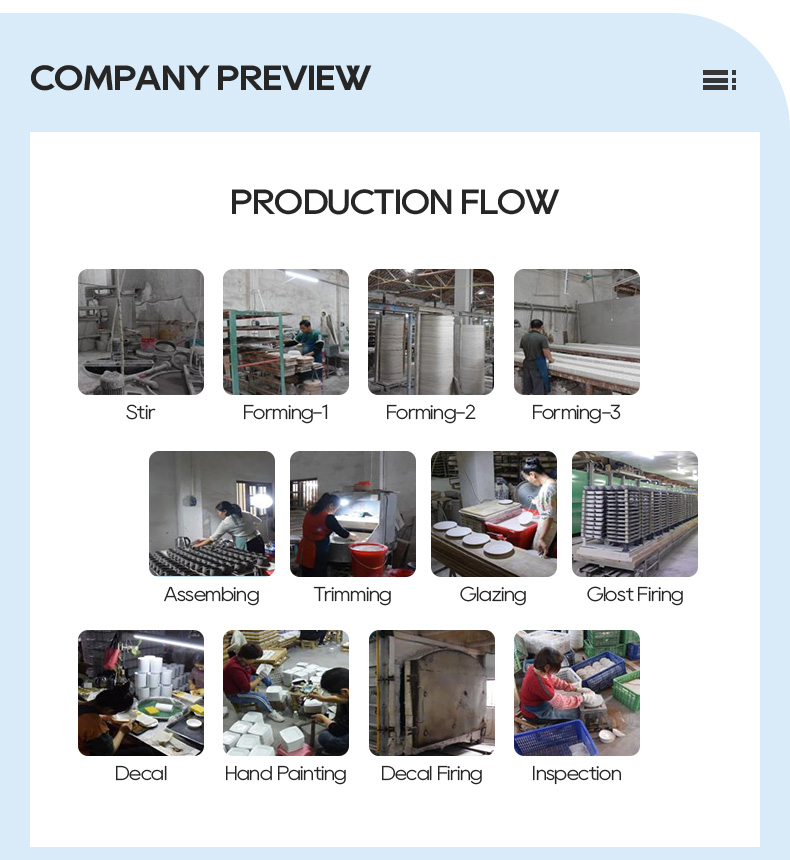 COMPANY PREVIEW

PRODUCTION FLOW

Stir

Forming-1

Forming-2

Forming-3

Assembing

Trimming

Glazing

Glost Firing

Decal

Hand Painting

Decal Firing

Inspection