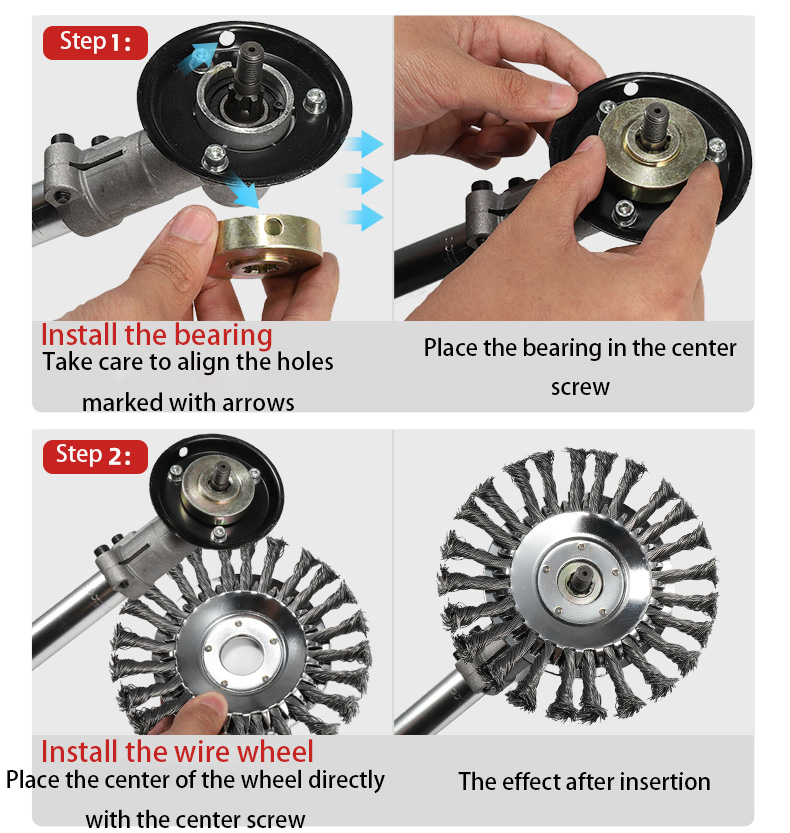 Step 1:

Install the bearing
Take care to align the holes marked with arrows

Place the bearing in the center screw

Step 2:

Install the wire wheel
Place the center of the wheel directly with the center screw

The effect after insertion